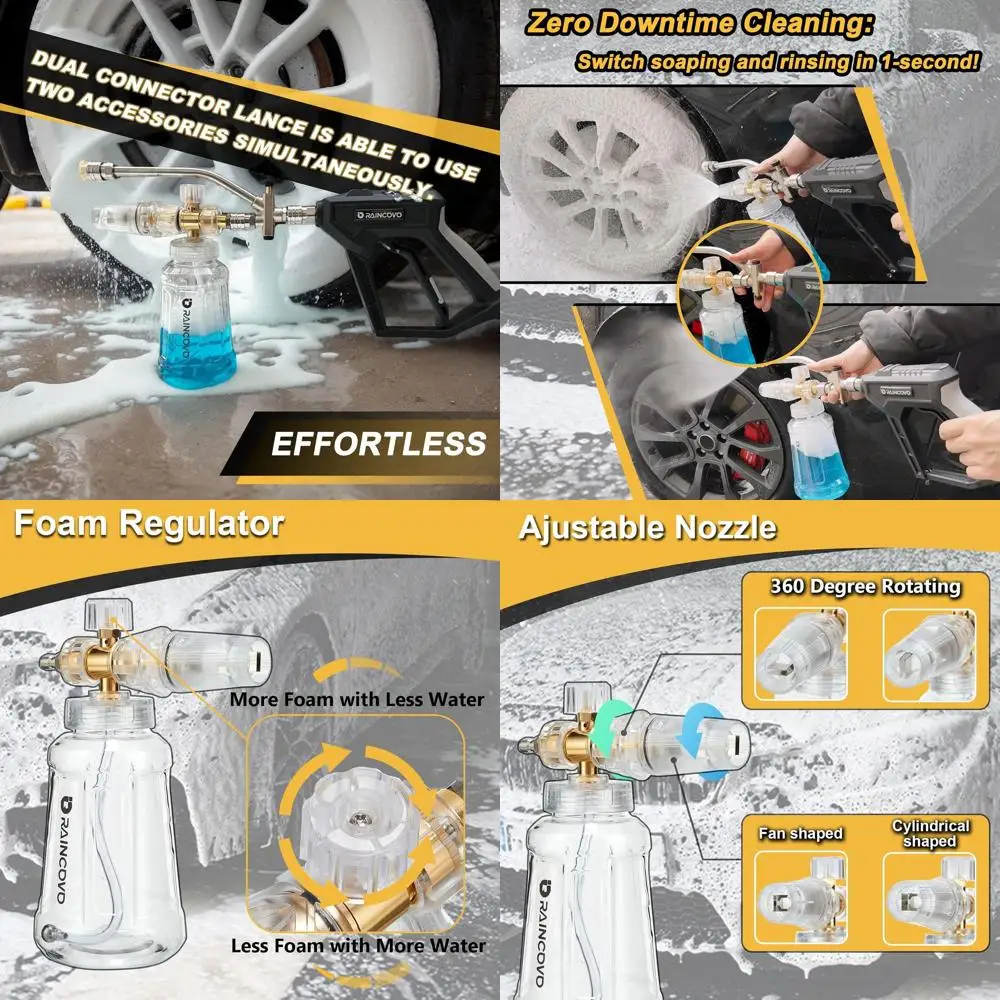 DUAL CONNECTOR LANCE IS ABLE TO USE TWO ACCESSORIES SIMULTANEOUSLY.

RAINCOVO

RAINCOVO

EFFORTLESS

Zero Downtime Cleaning:

Switch soaping and rinsing in 1-second!

RAINCOVO

RAINCOVO

Foam Regulator

More Foam with Less Water

Less Foam with More Water

RAINCOVO

Ajustable Nozzle

360 Degree Rotating

Fan shaped

Cylindrical shaped

RAINCOVO