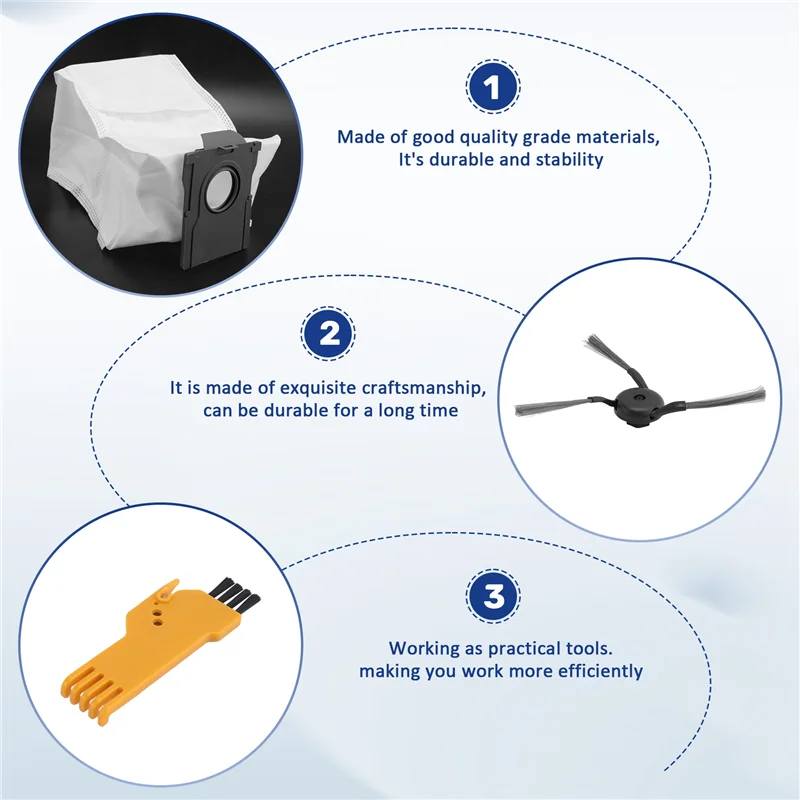 1

Made of good quality grade materials,
It's durable and stability

2

It is made of exquisite craftsmanship,
can be durable for a long time

3

Working as practical tools.
making you work more efficiently