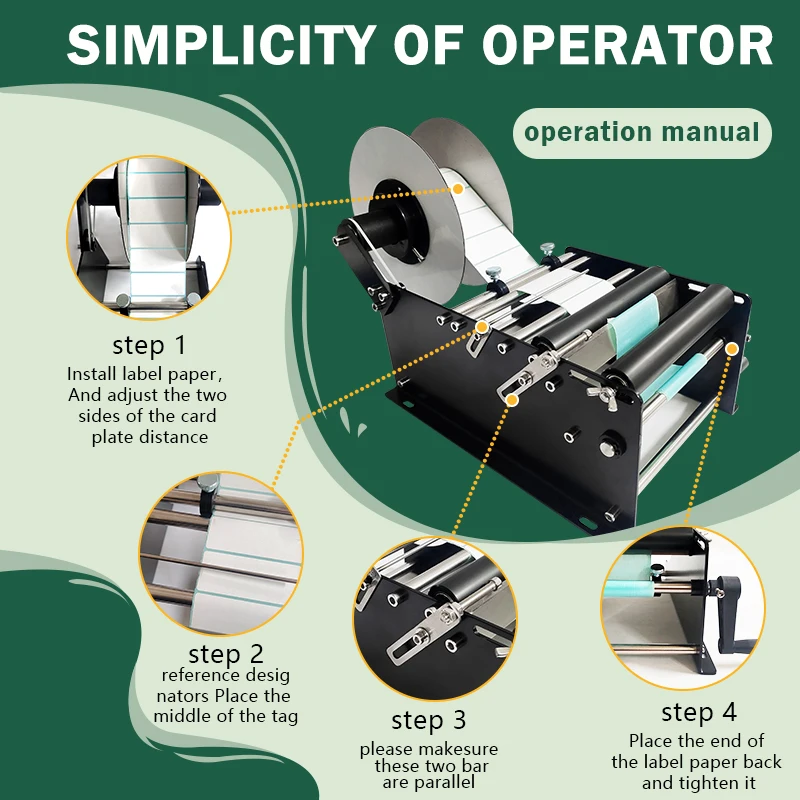 SIMPLICITY OF OPERATOR

operation manual

step 1
Install label paper, And adjust the two sides of the card plate distance

step 2
reference desig nators Place the middle of the tag

step 3
please makesure these two bar are parallel

step 4
Place the end of the label paper back and tighten it