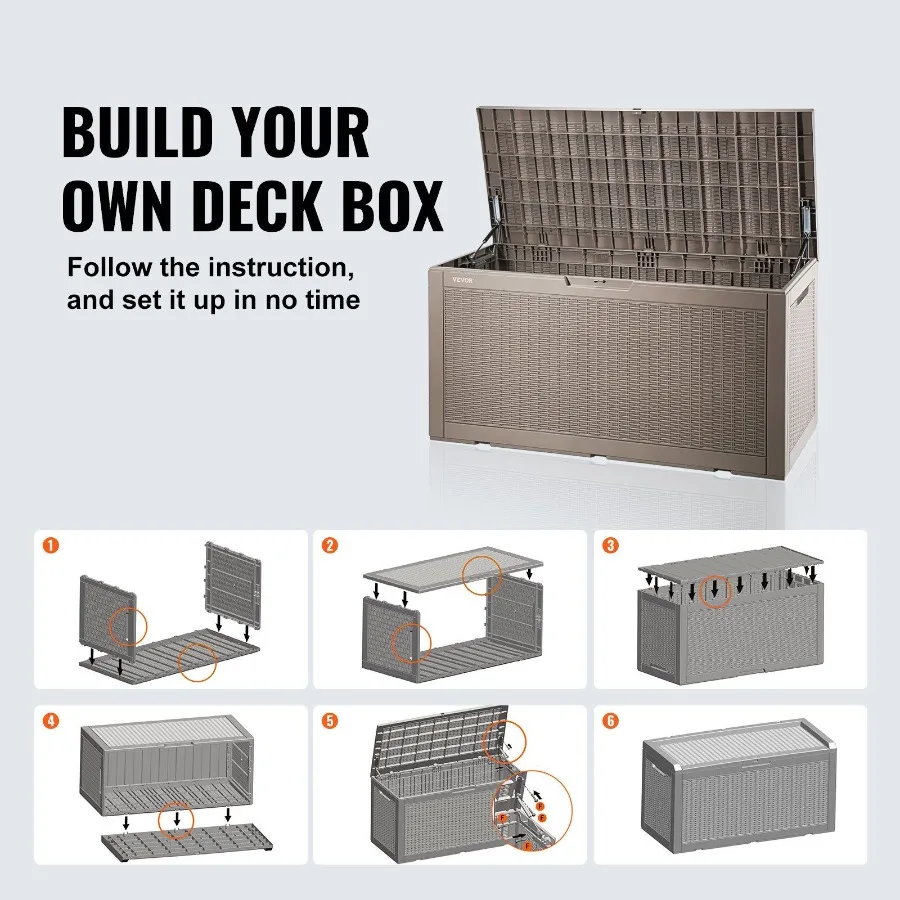 BUILD YOUR OWN DECK BOX

Follow the instruction, and set it up in no time

VEVOR

1

2

3

4

5

F

F

F

6