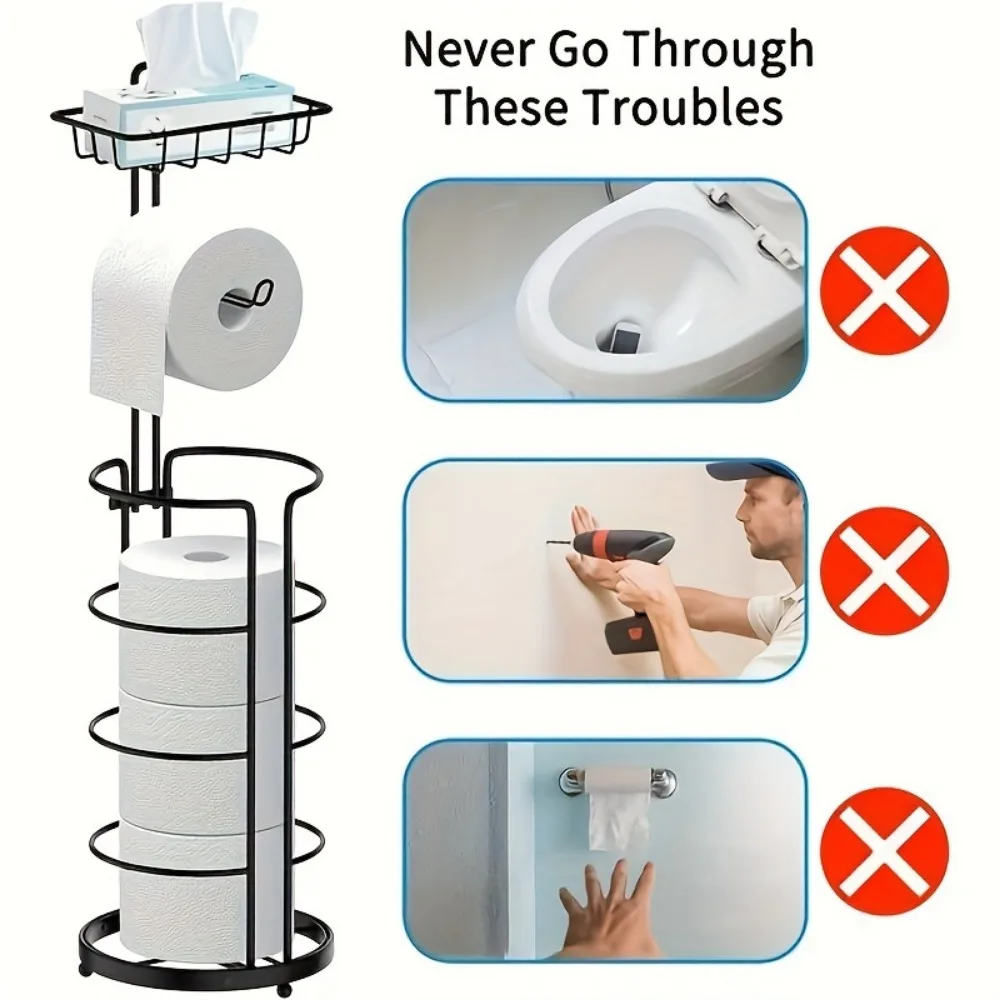 Never Go Through These Troubles