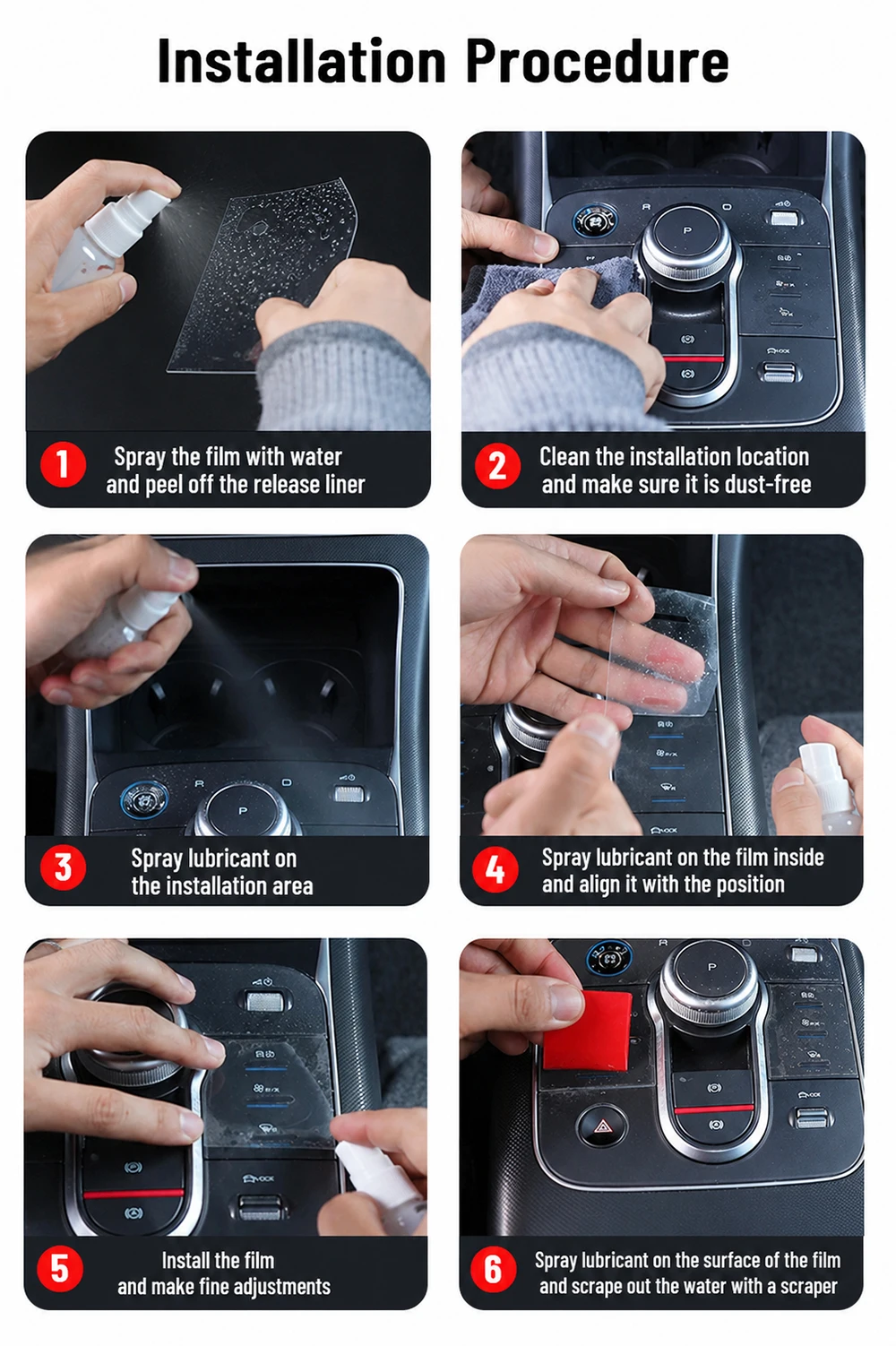 Installation Procedure

1 Spray the film with water and peel off the release liner

2 Clean the installation location and make sure it is dust-free

3 Spray lubricant on the installation area

4 Spray lubricant on the film inside and align it with the position

5 Install the film and make fine adjustments

6 Spray lubricant on the surface of the film and scrape out the water with a scraper