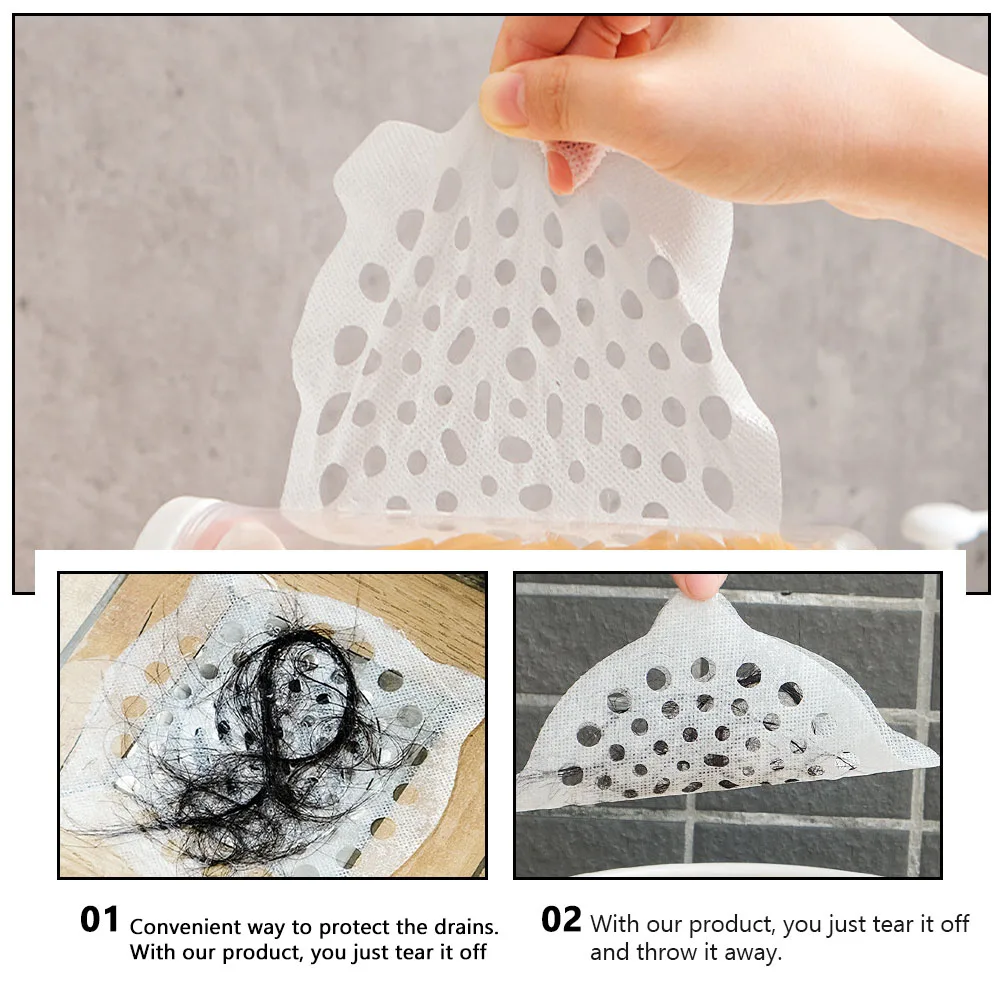 01 Convenient way to protect the drains. With our product, you just tear it off

02 With our product, you just tear it off and throw it away.