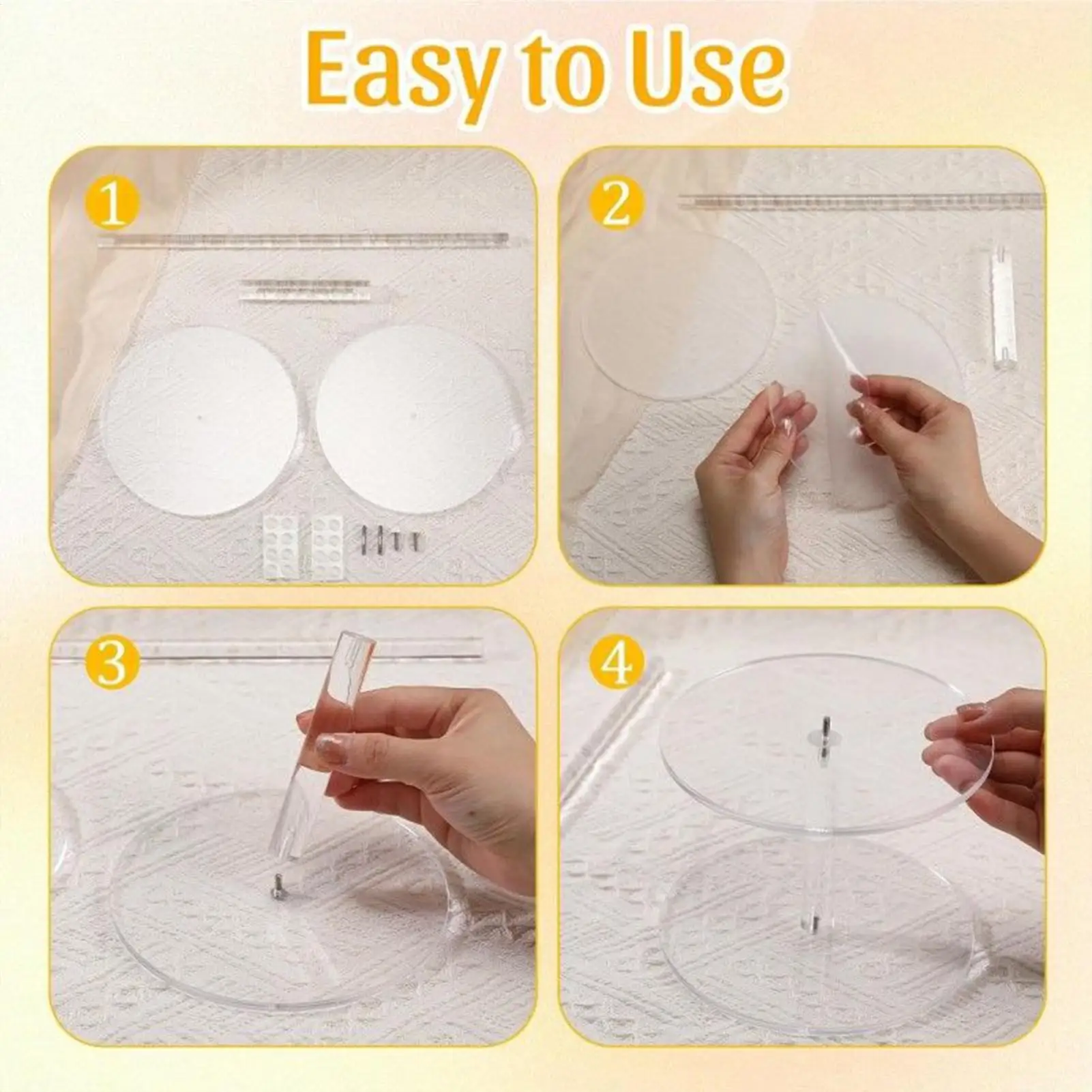 Easy to Use

1

2

3

4