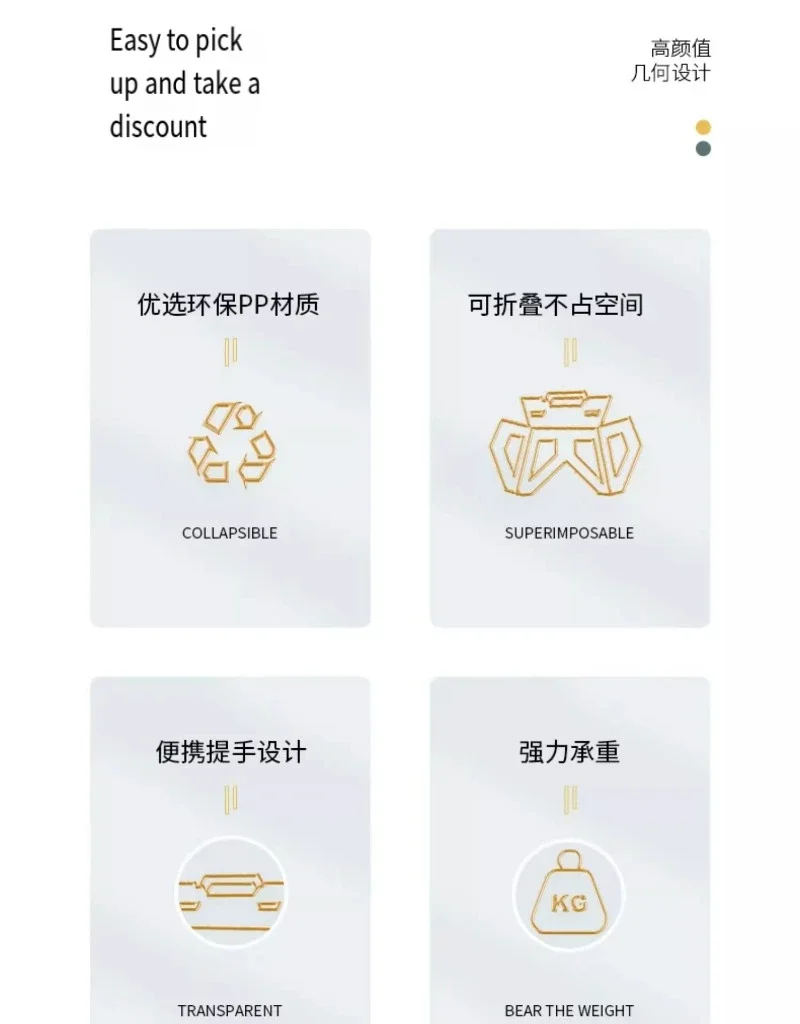 Easy to pick up and take a discount

高颜值
几何设计

优选环保PP材质

COLLAPSIBLE

可折叠不占空间

SUPERIMPOSABLE

便携提手设计

TRANSPARENT

强力承重

KG

BEAR THE WEIGHT