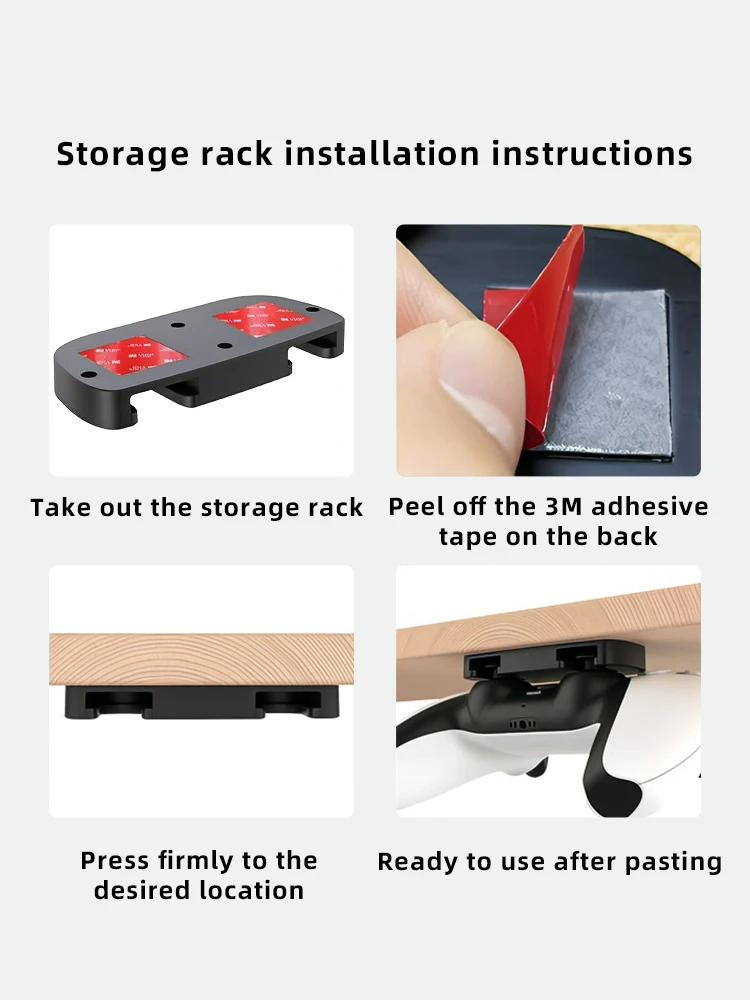 Storage rack installation instructions

Take out the storage rack

Peel off the 3M adhesive tape on the back

Press firmly to the desired location

Ready to use after pasting