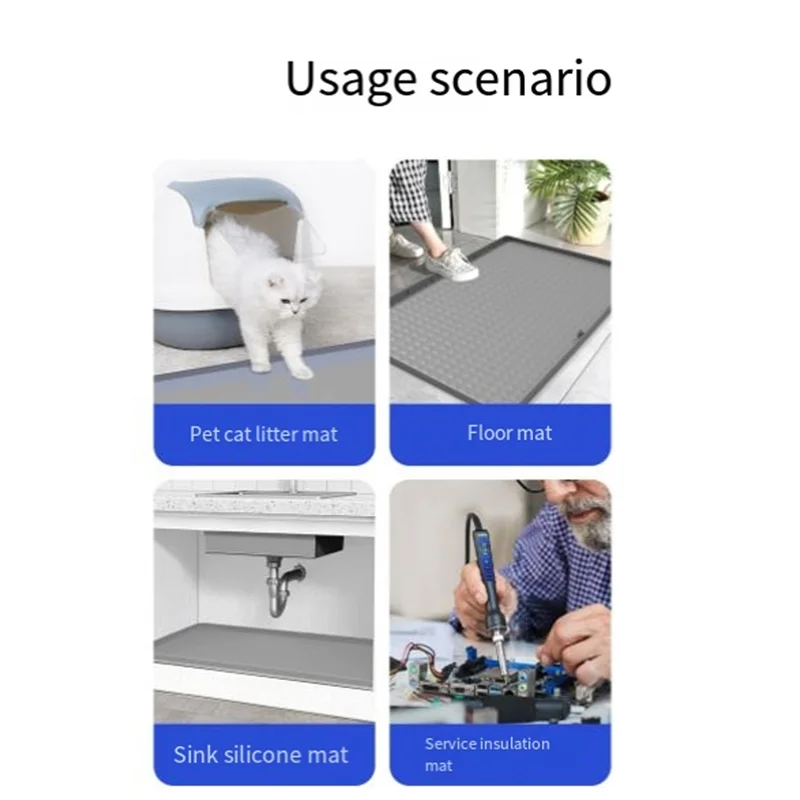 Usage scenario

Pet cat litter mat

Floor mat

Sink silicone mat

Service insulation mat