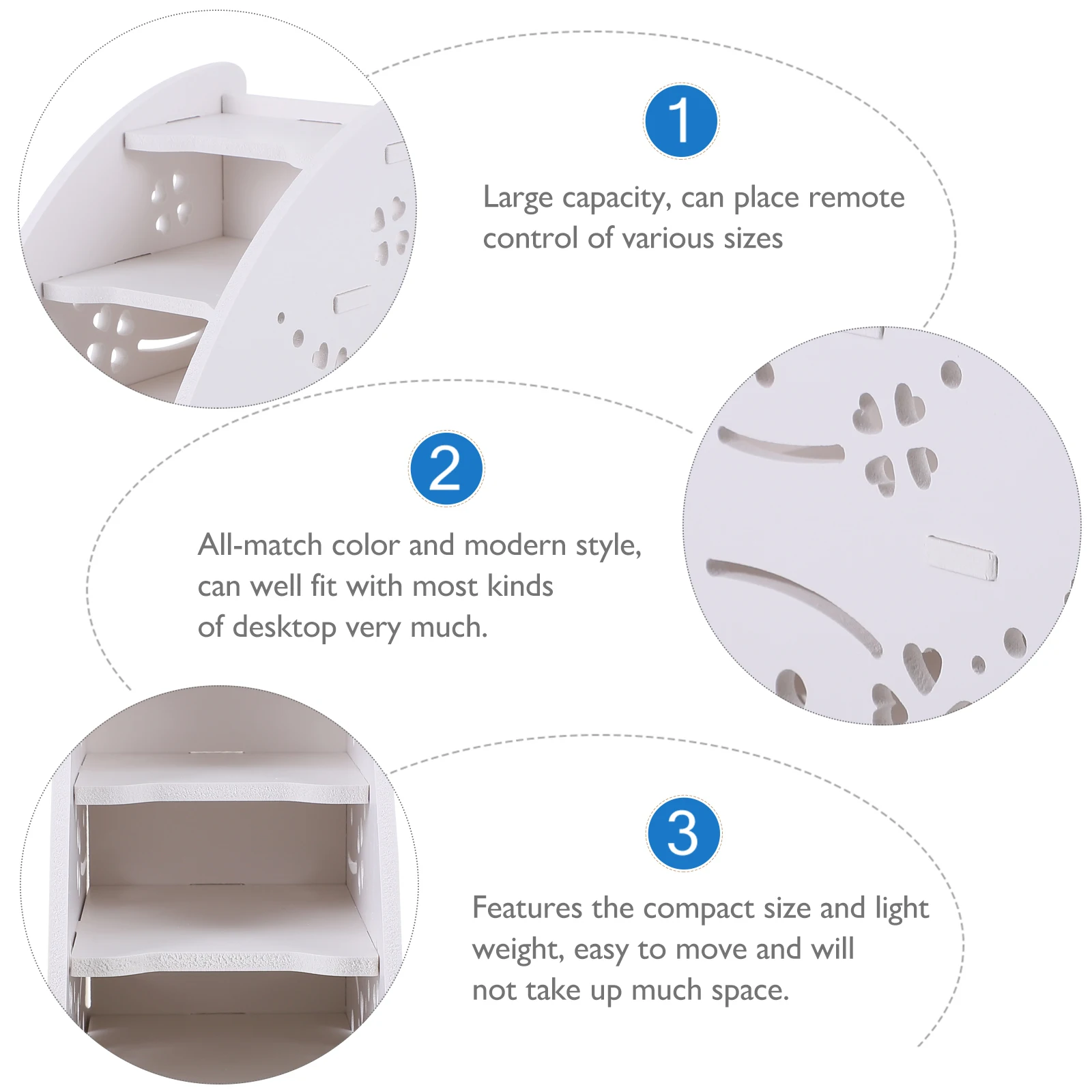 1

Large capacity, can place remote control of various sizes

2

All-match color and modern style, can well fit with most kinds of desktop very much.

3

Features the compact size and light weight, easy to move and will not take up much space.