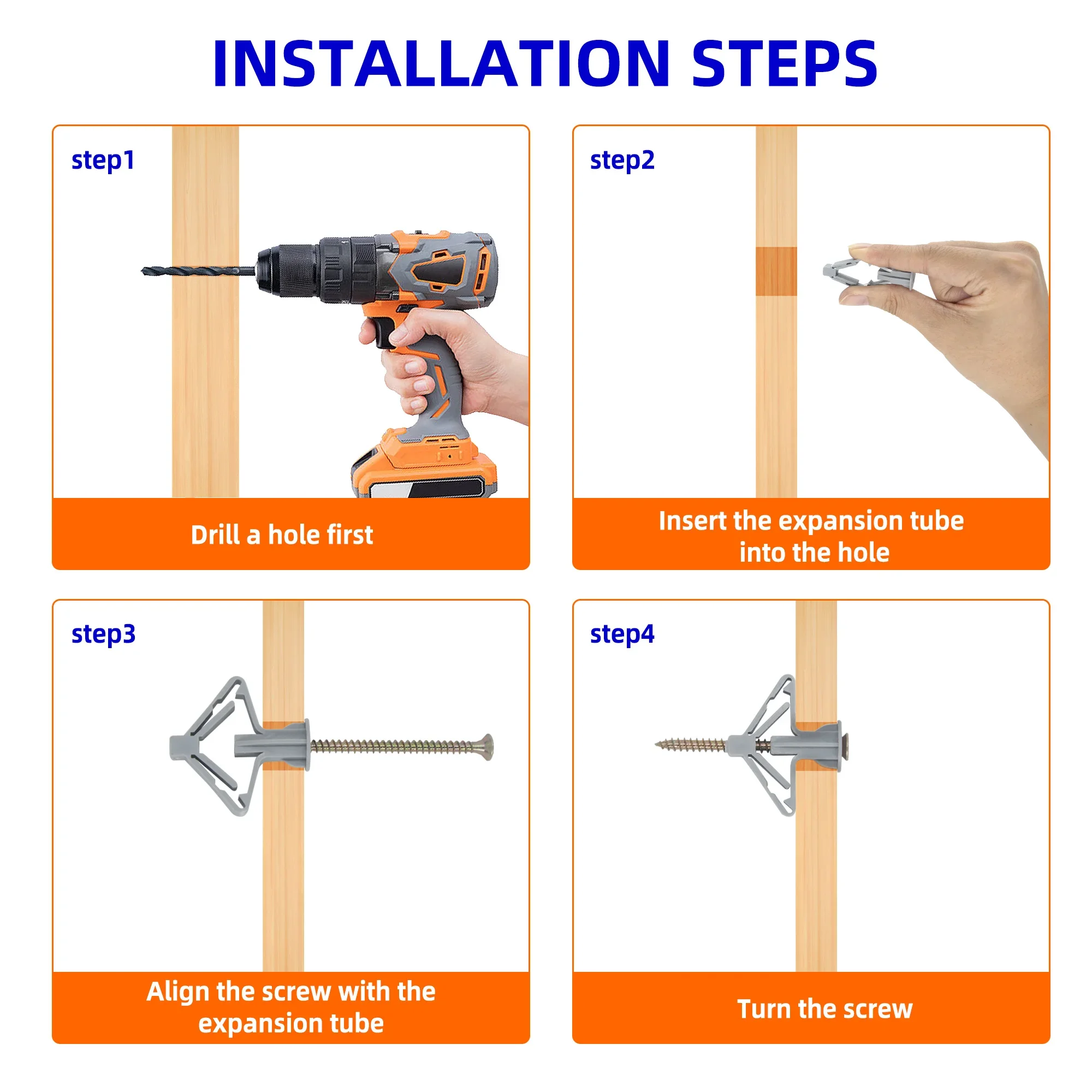 INSTALLATION STEPS

step1

Drill a hole first

step2

Insert the expansion tube into the hole

step3

Align the screw with the expansion tube

step4

Turn the screw