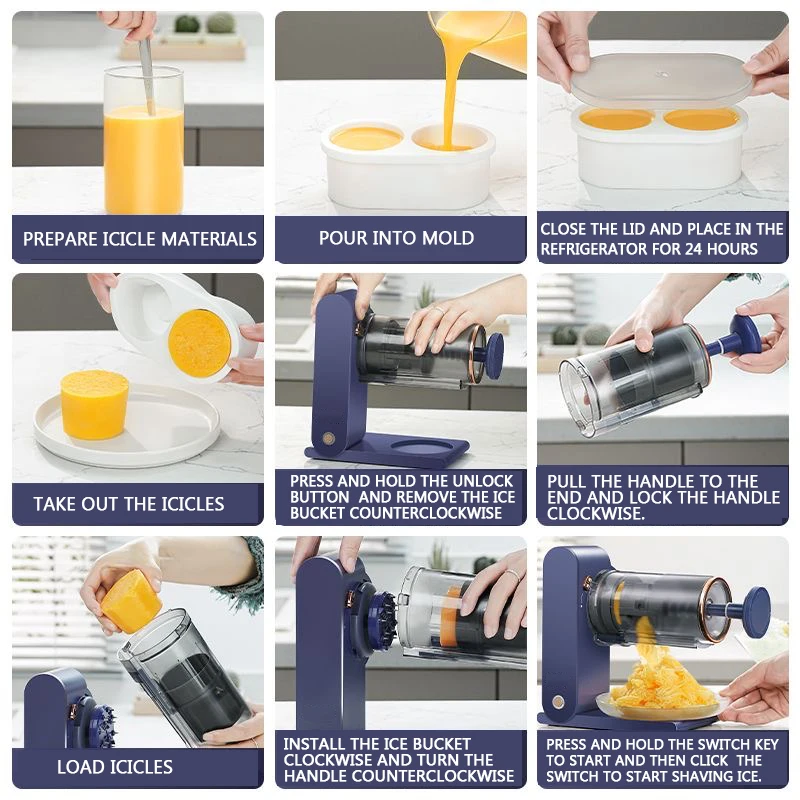 PREPARE ICICLE MATERIALS

POUR INTO MOLD

CLOSE THE LID AND PLACE IN THE REFRIGERATOR FOR 24 HOURS

TAKE OUT THE ICICLES

PRESS AND HOLD THE UNLOCK BUTTON AND REMOVE THE ICE BUCKET COUNTERCLOCKWISE

PULL THE HANDLE TO THE END AND LOCK THE HANDLE CLOCKWISE.

LOAD ICICLES

INSTALL THE ICE BUCKET CLOCKWISE AND TURN THE HANDLE COUNTERCLOCKWISE

PRESS AND HOLD THE SWITCH KEY TO START AND THEN CLICK THE SWITCH TO START SHAVING ICE.