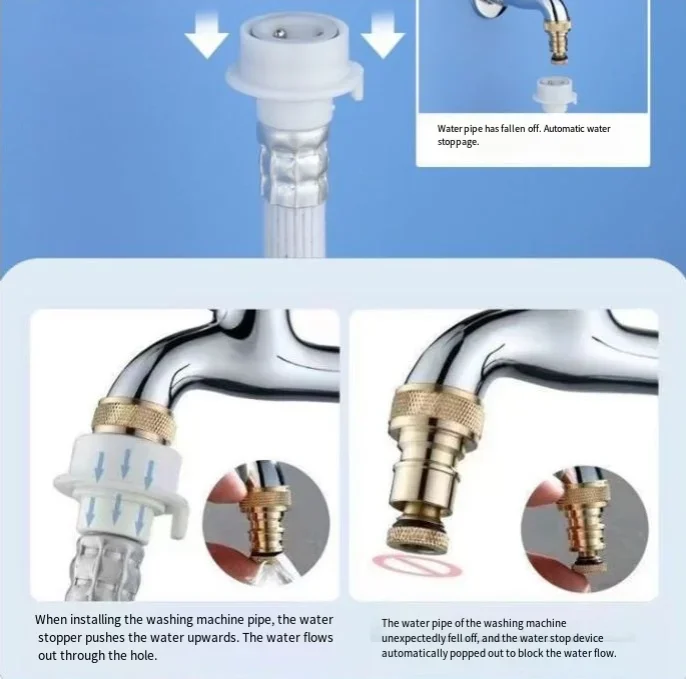 Water pipe has fallen off. Automatic water stoppage.

When installing the washing machine pipe, the water stopper pushes the water upwards. The water flows out through the hole.

The water pipe of the washing machine unexpectedly fell off, and the water stop device automatically popped out to block the water flow.