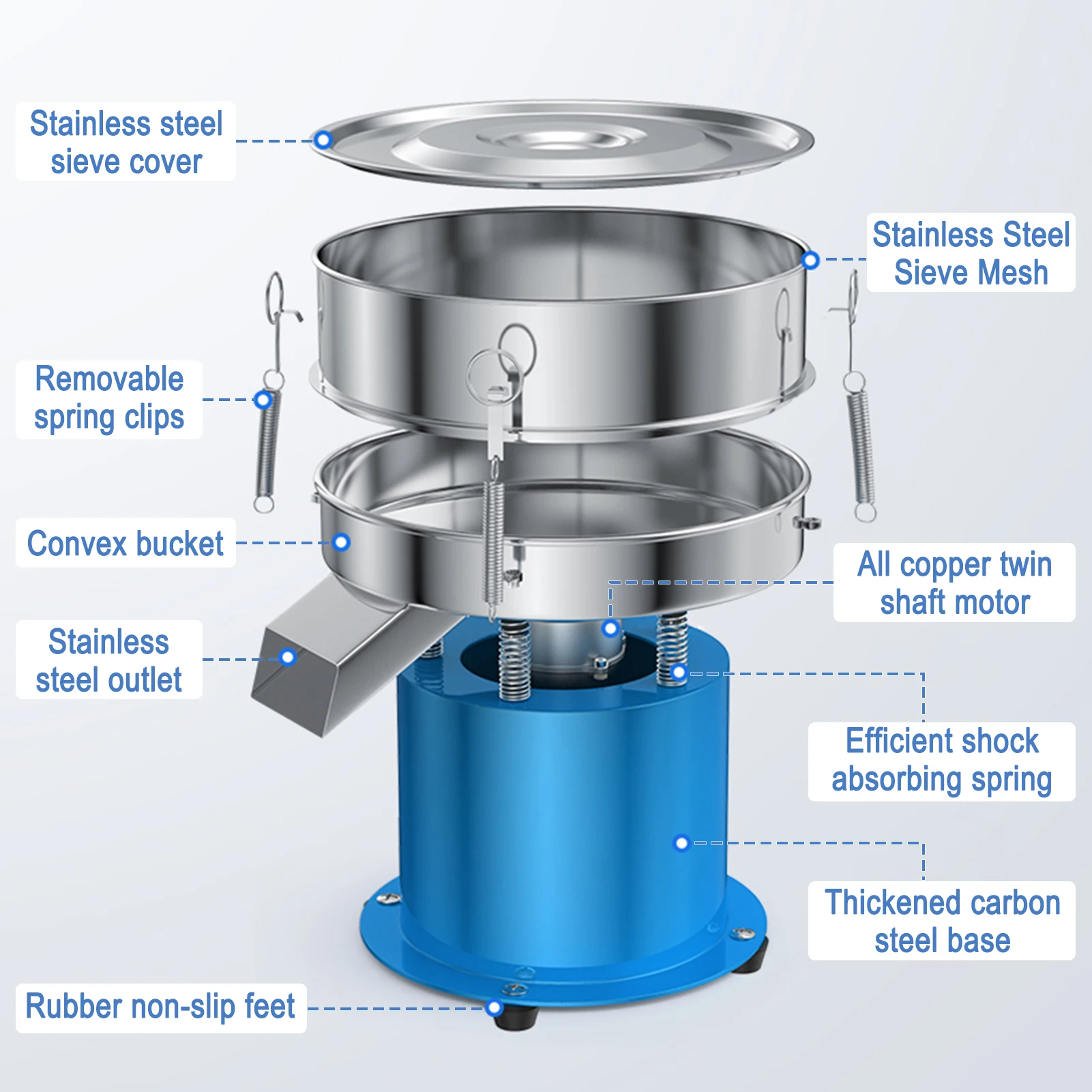 Stainless steel sieve cover

Stainless Steel Sieve Mesh

Removable spring clips

Convex bucket

All copper twin shaft motor

Stainless steel outlet

Efficient shock absorbing spring

Thickened carbon steel base

Rubber non-slip feet