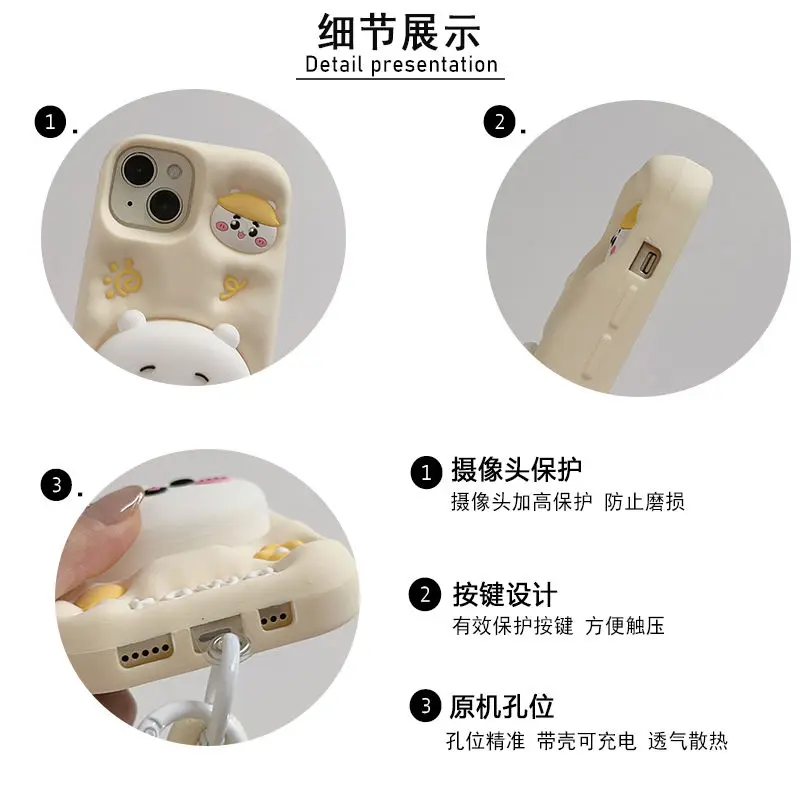 细节展示
Detail presentation

1.

2.

3.

1 摄像头保护
摄像头加高保护 防止磨损

2 按键设计
有效保护按键 方便触压

3 原机孔位
孔位精准 带壳可充电 透气散热