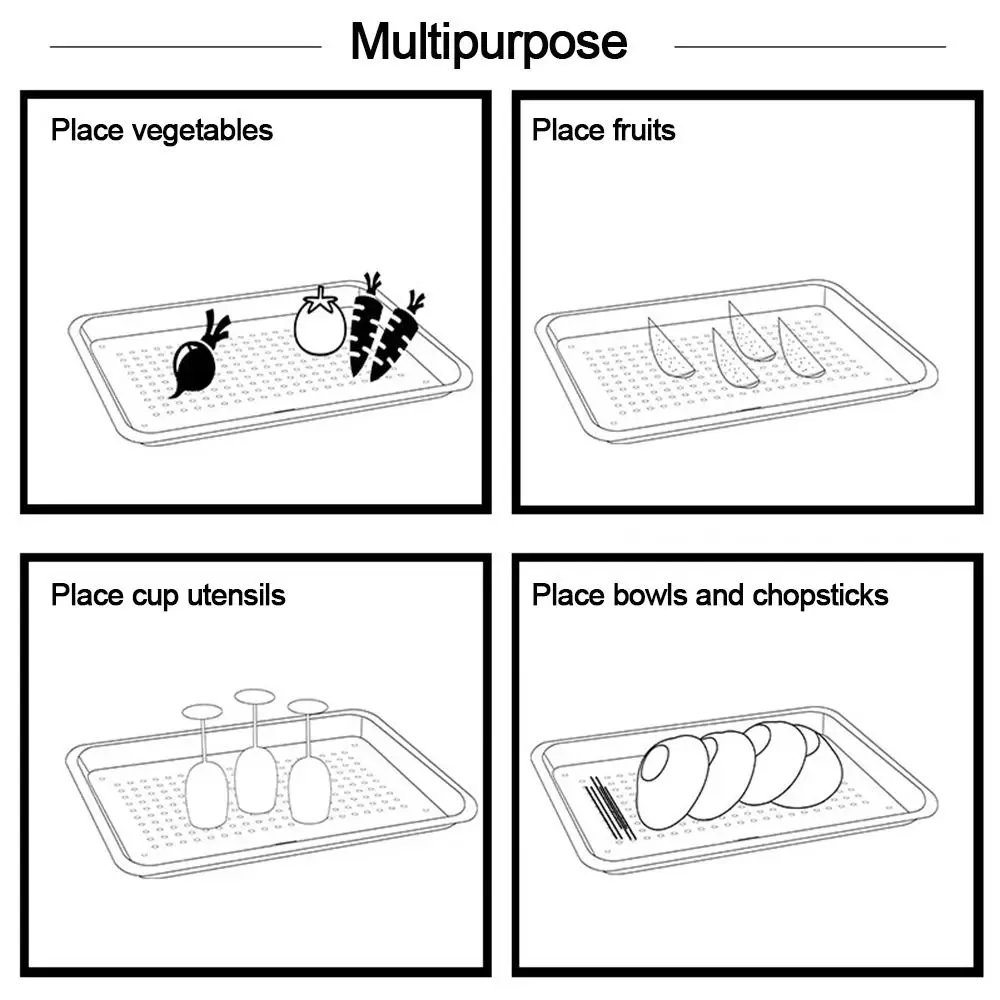 Multipurpose

Place vegetables

Place fruits

Place cup utensils

Place bowls and chopsticks