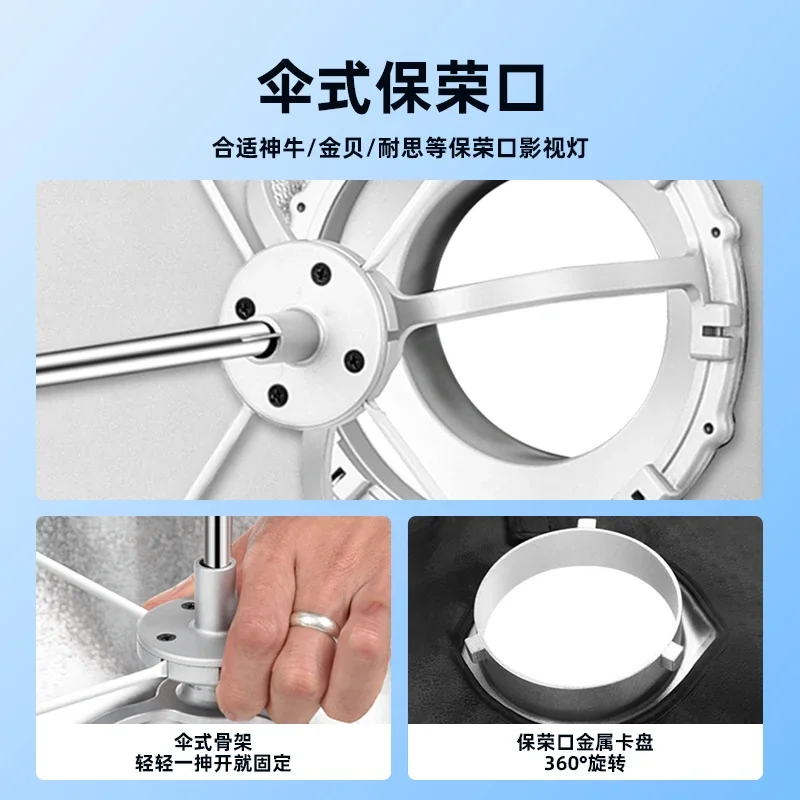 伞式保荣口

合适神牛/金贝/耐思等保荣口影视灯

伞式骨架
轻轻一抻开就固定

保荣口金属卡盘
360°旋转