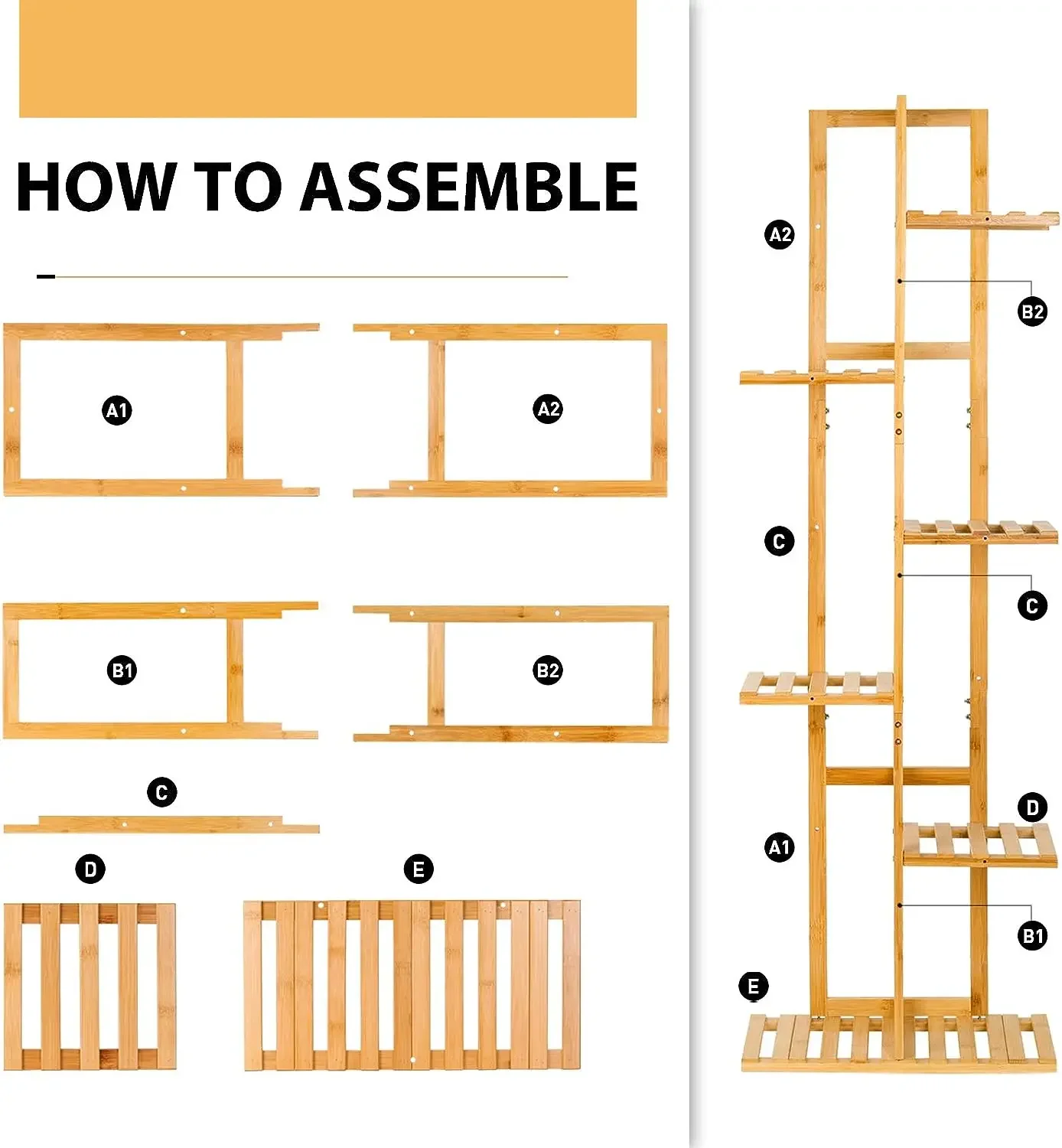 HOW TO ASSEMBLE

A1

A2

B1

B2

C

D

E

A2

B2

C

C

D

A1

B1

E