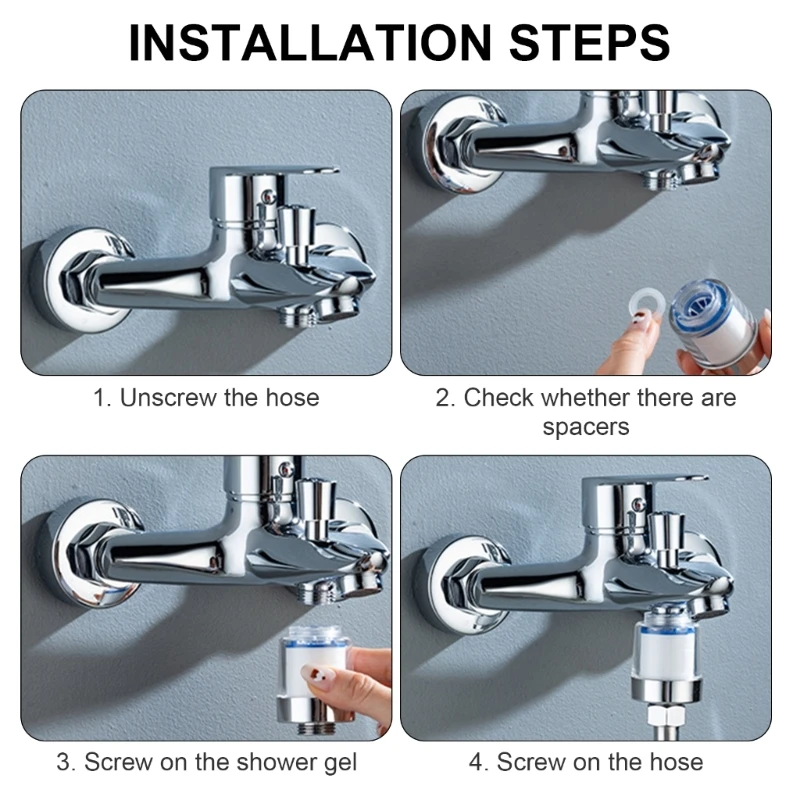 INSTALLATION STEPS

1. Unscrew the hose

2. Check whether there are spacers

3. Screw on the shower gel

4. Screw on the hose