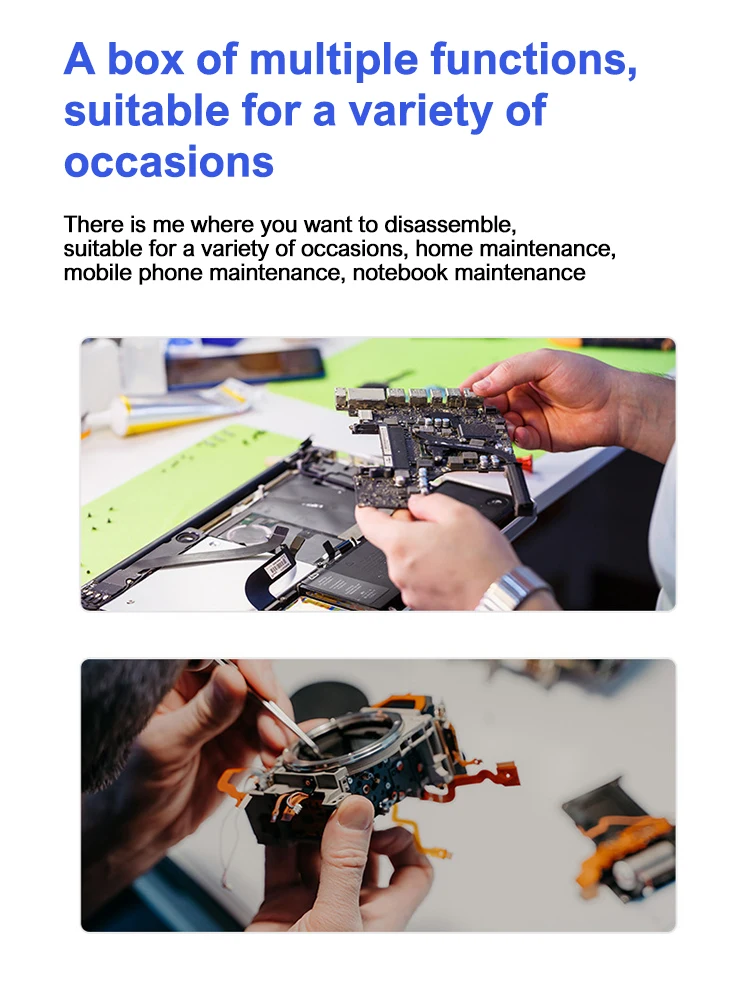 A box of multiple functions, suitable for a variety of occasions

There is me where you want to disassemble, suitable for a variety of occasions, home maintenance, mobile phone maintenance, notebook maintenance