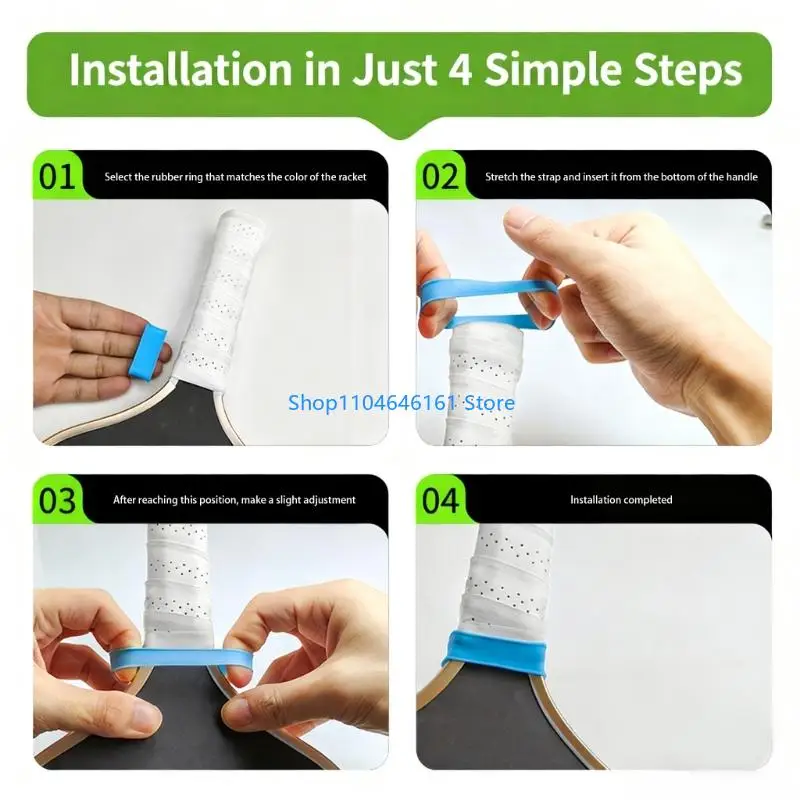 Installation in Just 4 Simple Steps

01 Select the rubber ring that matches the color of the racket

02 Stretch the strap and insert it from the bottom of the handle

Shop1104646161 Store

03 After reaching this position, make a slight adjustment

04 Installation completed