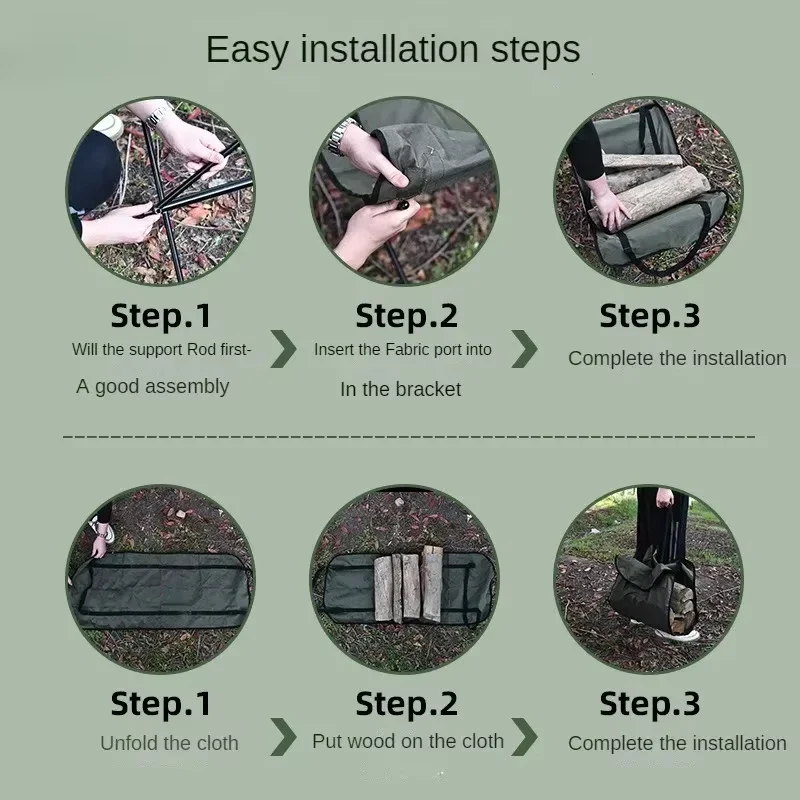 Easy installation steps

Step.1
Will the support Rod first-
A good assembly

Step.2
Insert the Fabric port into
In the bracket

Step.3
Complete the installation

Step.1
Unfold the cloth

Step.2
Put wood on the cloth

Step.3
Complete the installation