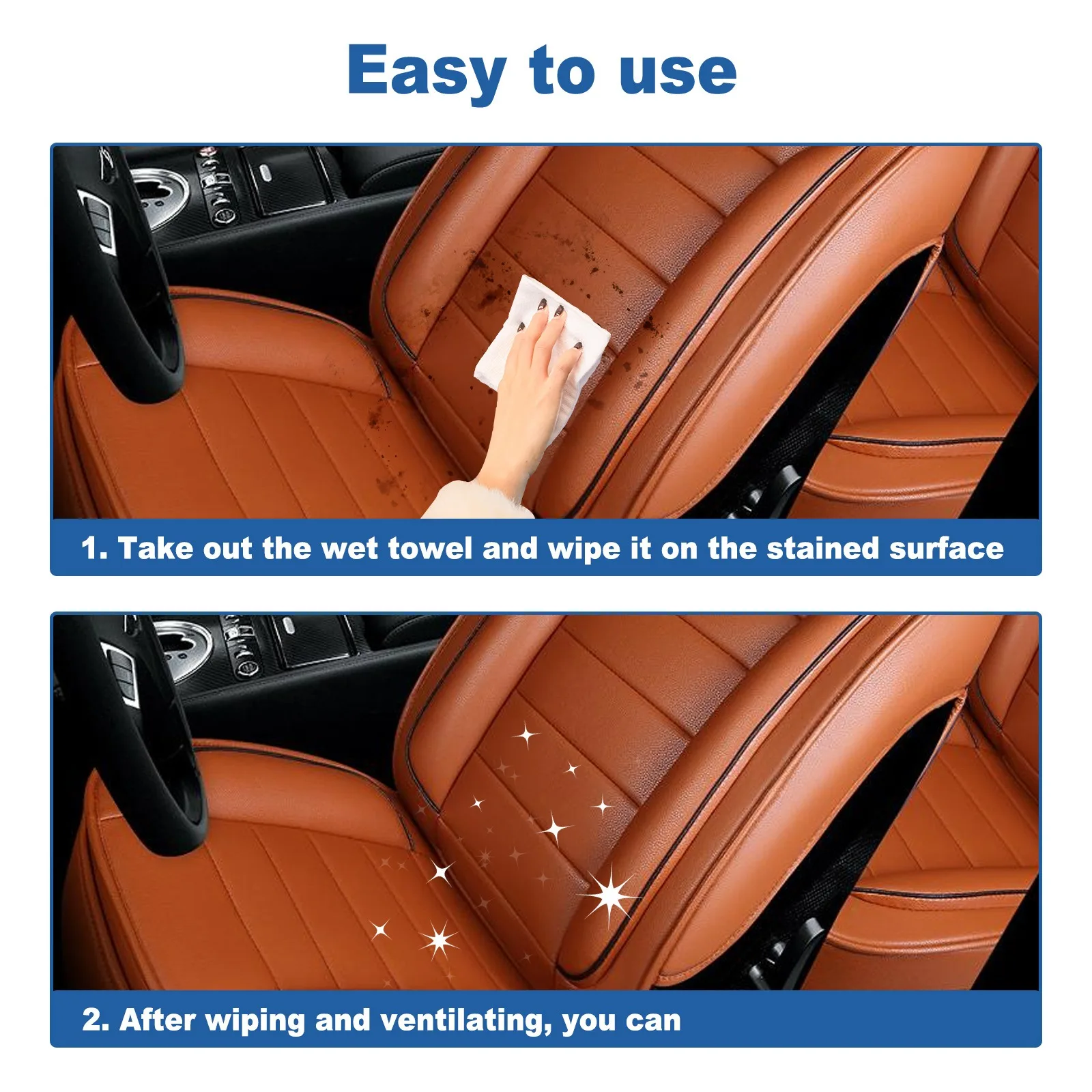 Easy to use

1. Take out the wet towel and wipe it on the stained surface

2. After wiping and ventilating, you can