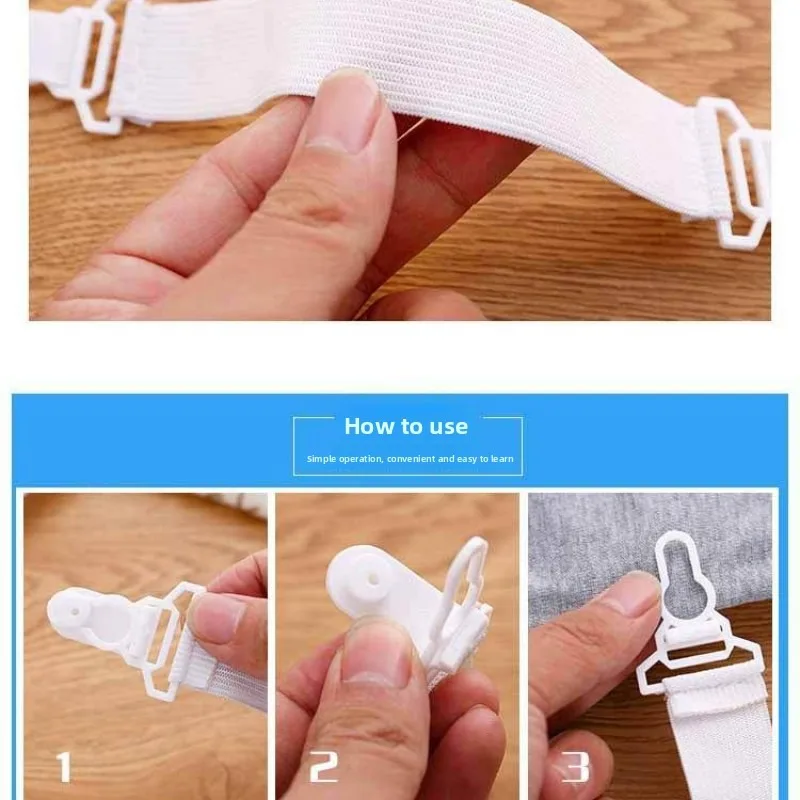 How to use

Simple operation, convenient and easy to learn

1

2

3