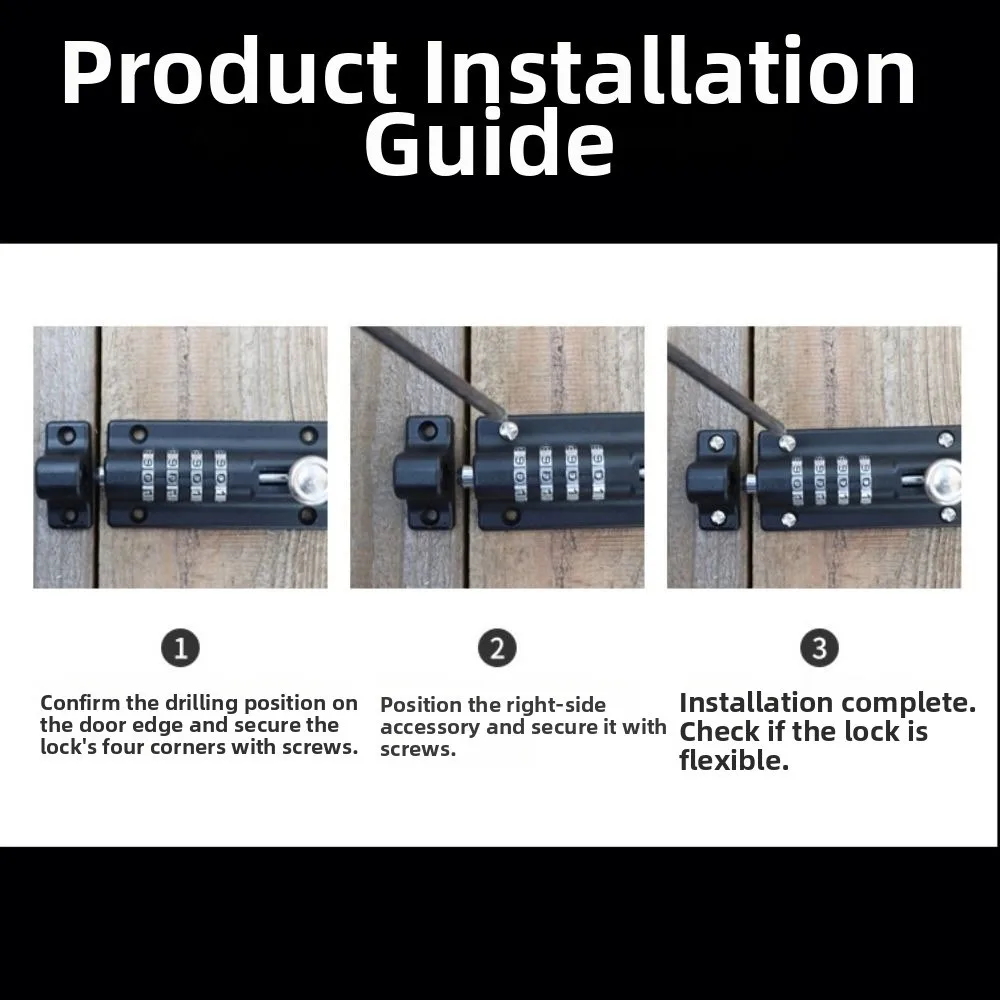 Product Installation Guide

1

Confirm the drilling position on the door edge and secure the lock's four corners with screws.

2

Position the right-side accessory and secure it with screws.

3

Installation complete. Check if the lock is flexible.