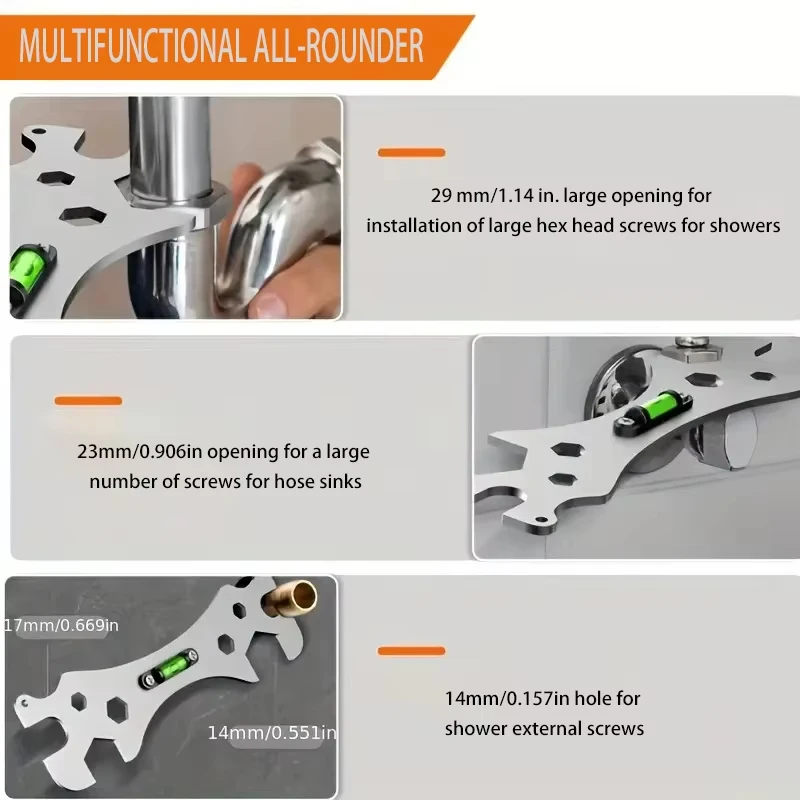 MULTIFUNCTIONAL ALL-ROUNDER

29 mm/1.14 in. large opening for installation of large hex head screws for showers

23mm/0.906in opening for a large number of screws for hose sinks

17mm/0.669in

14mm/0.551in

14mm/0.157in hole for shower external screws