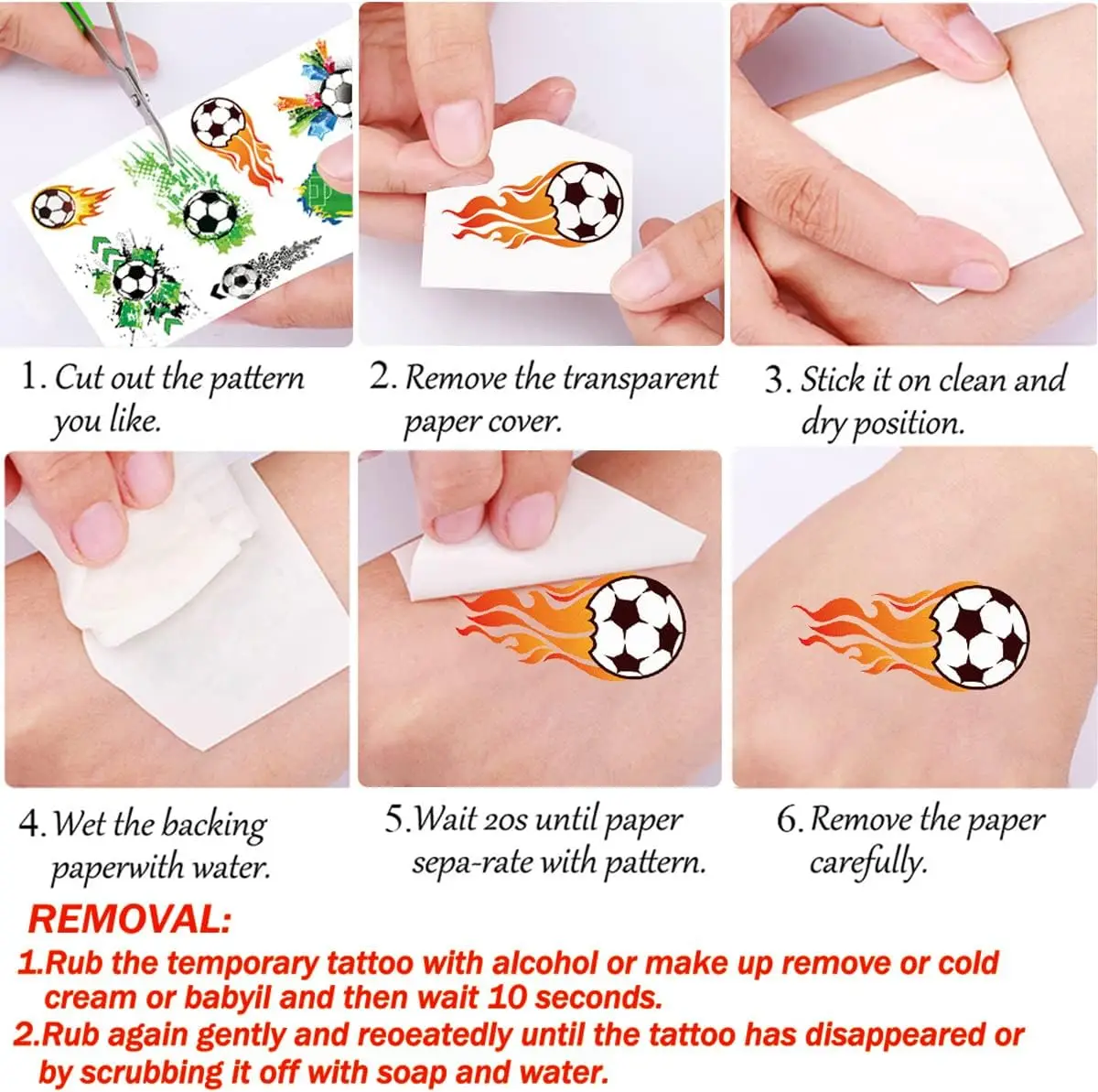 1. Cut out the pattern you like.

2. Remove the transparent paper cover.

3. Stick it on clean and dry position.

4. Wet the backing paperwith water.

5. Wait 20s until paper sepa-rate with pattern.

6. Remove the paper carefully.

REMOVAL:

1.Rub the temporary tattoo with alcohol or make up remove or cold cream or babyil and then wait 10 seconds.

2.Rub again gently and reoeatedly until the tattoo has disappeared or by scrubbing it off with soap and water.