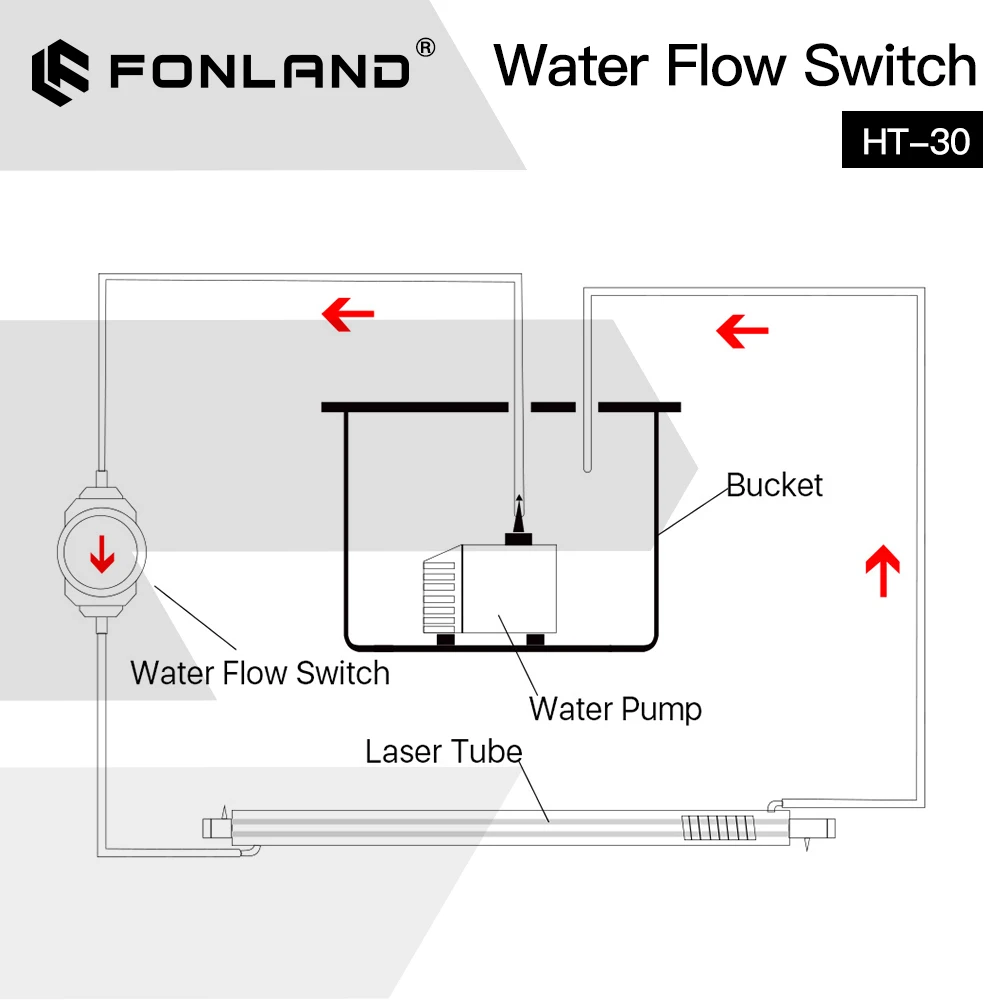 FONLAND®

Water Flow Switch

HT-30

Bucket

Water Flow Switch

Water Pump

Laser Tube