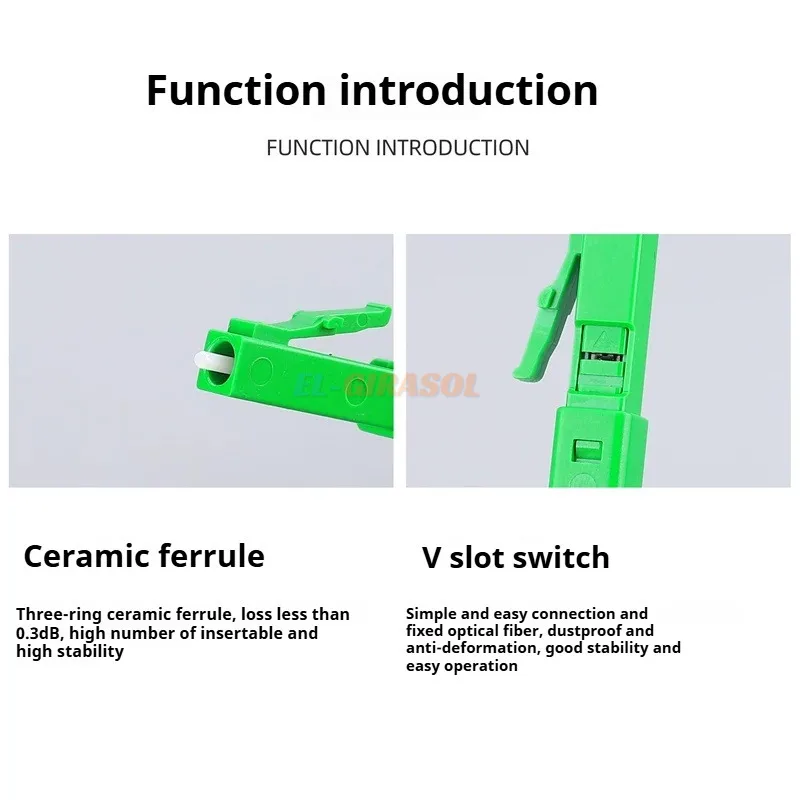 Function introduction

FUNCTION INTRODUCTION

EL-GIRASOL

Ceramic ferrule

Three-ring ceramic ferrule, loss less than 0.3dB, high number of insertable and high stability

V slot switch

Simple and easy connection and fixed optical fiber, dustproof and anti-deformation, good stability and easy operation