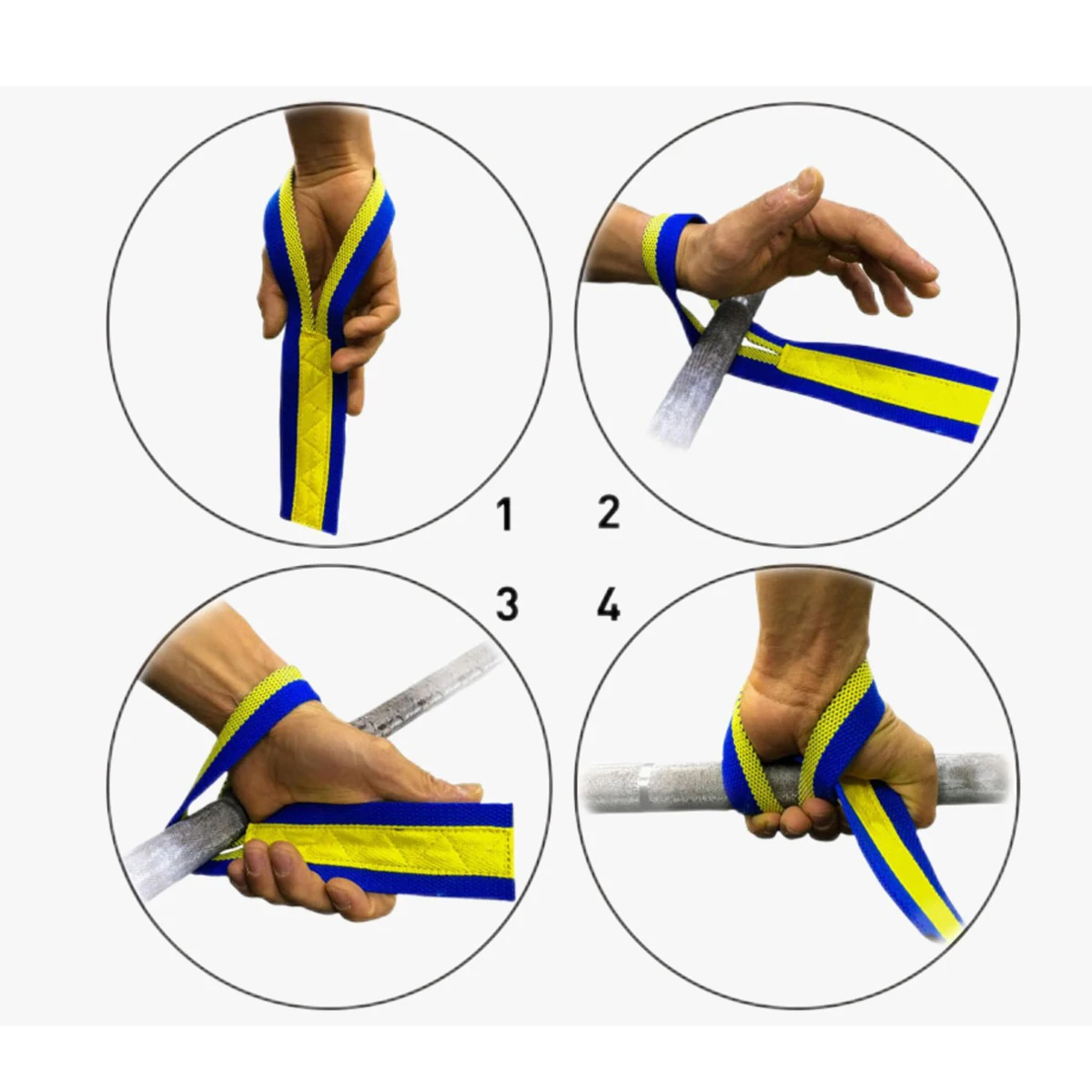 1 2
3 4