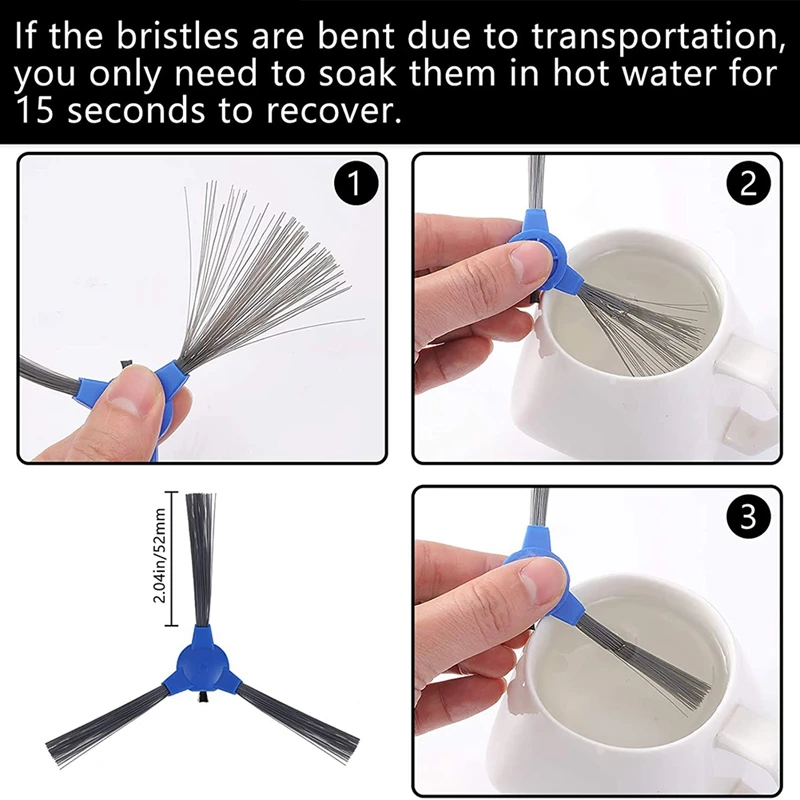 If the bristles are bent due to transportation, you only need to soak them in hot water for 15 seconds to recover.

1

2

2.04in/52mm

3