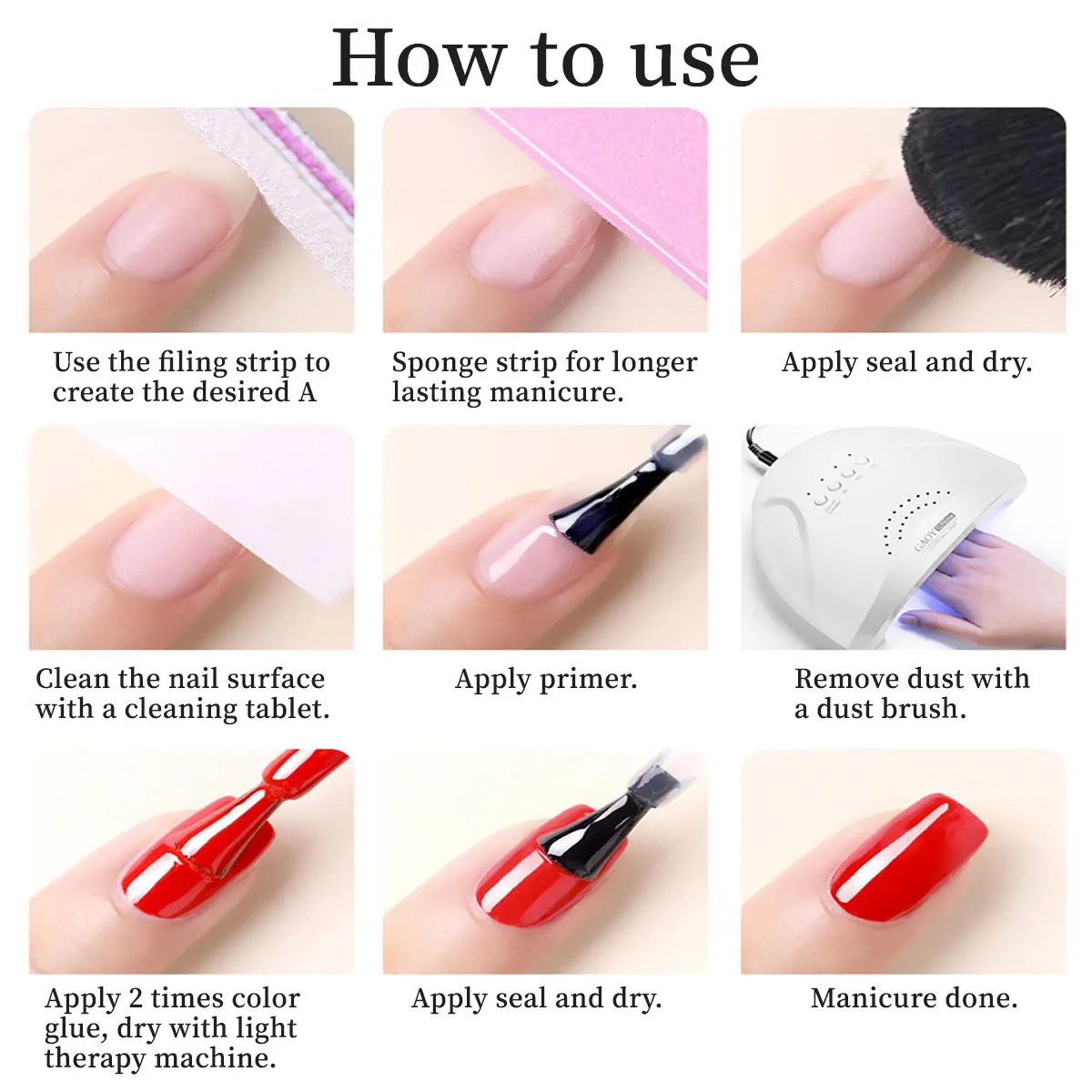 How to use

Use the filing strip to create the desired A

Sponge strip for longer lasting manicure.

Apply seal and dry.

Clean the nail surface with a cleaning tablet.

Apply primer.

GAOY

Remove dust with a dust brush.

Apply 2 times color glue, dry with light therapy machine.

Apply seal and dry.

Manicure done.