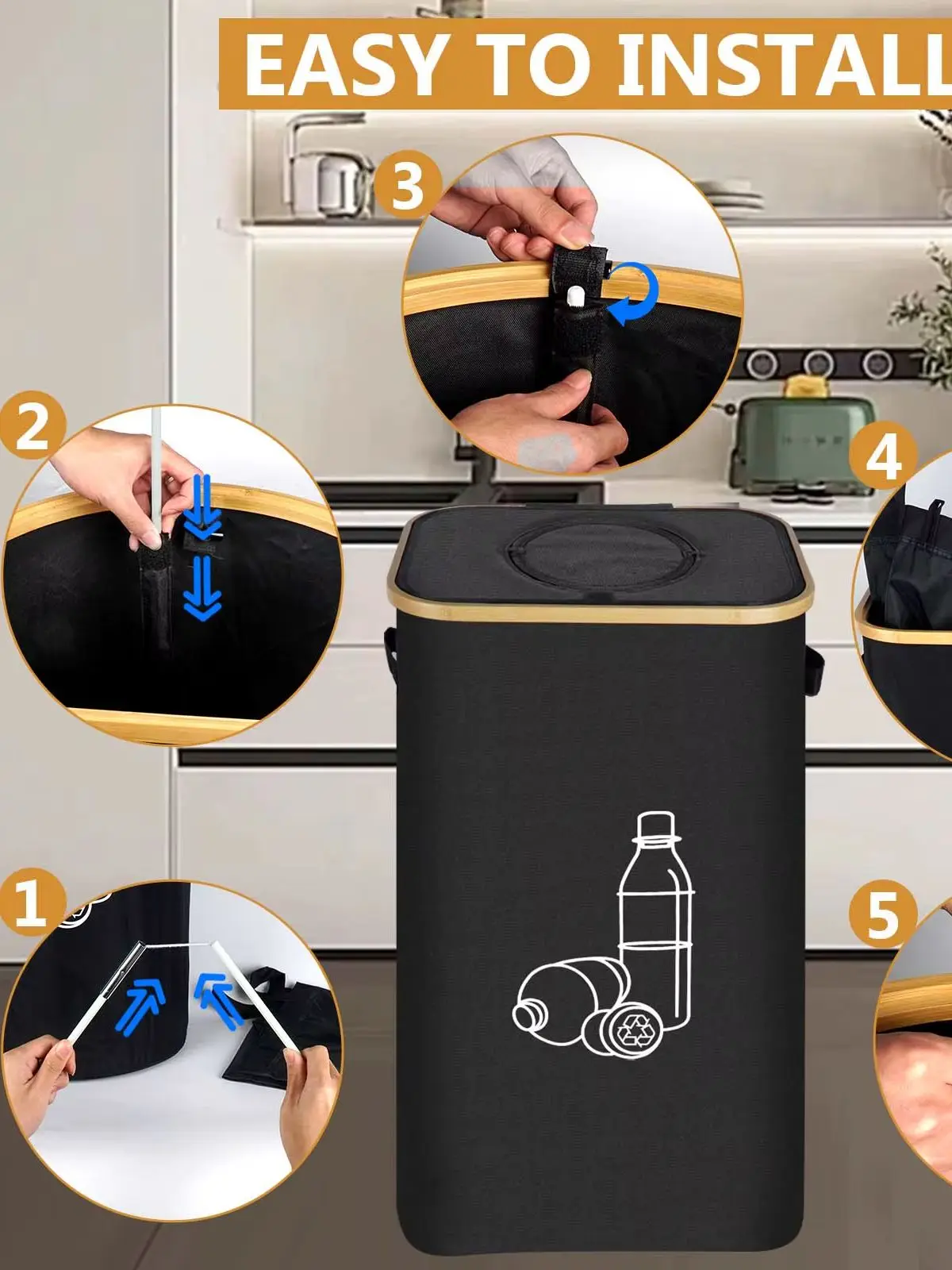 EASY TO INSTALL

3

2

4

1

5