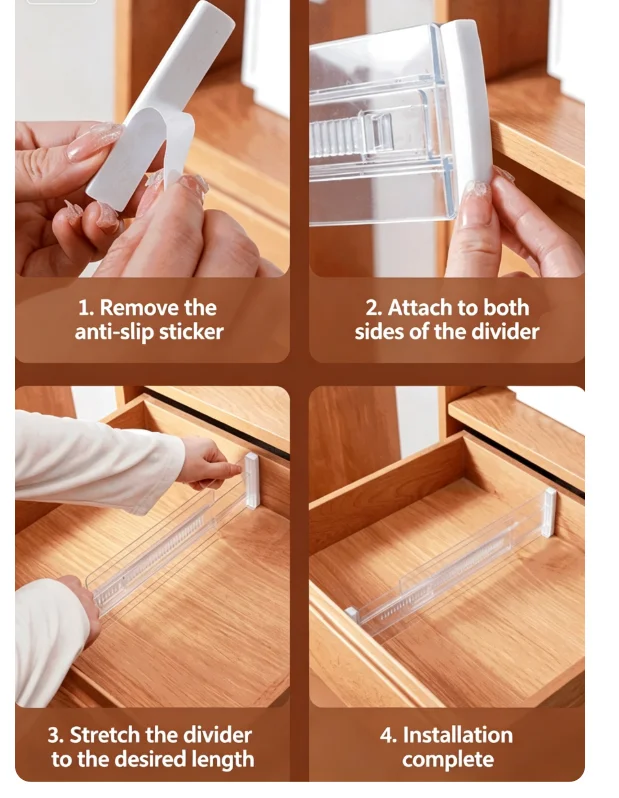 1. Remove the anti-slip sticker

2. Attach to both sides of the divider

3. Stretch the divider to the desired length

4. Installation complete