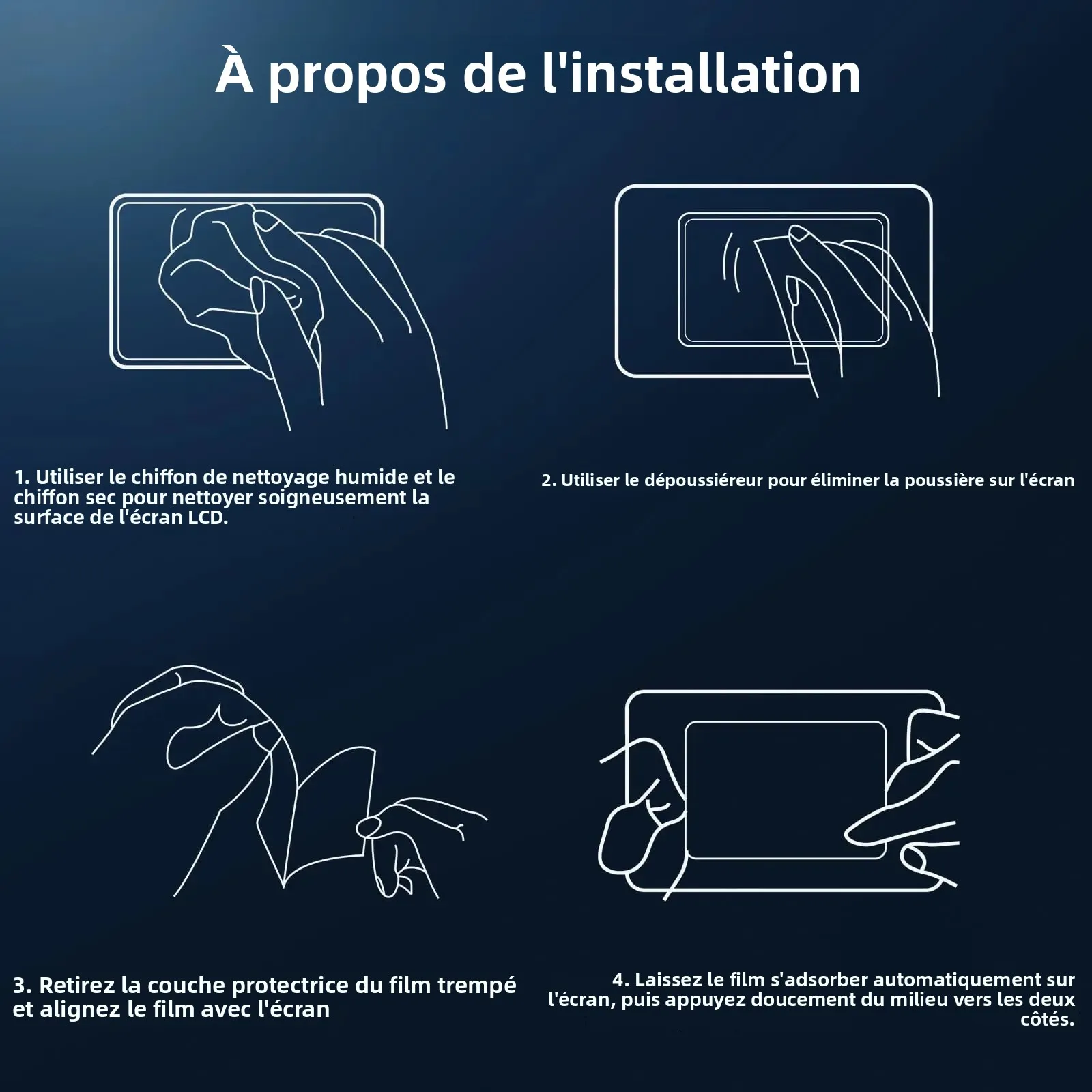 À propos de l'installation

1. Utiliser le chiffon de nettoyage humide et le chiffon sec pour nettoyer soigneusement la surface de l'écran LCD.

2. Utiliser le dépoussiéreur pour éliminer la poussière sur l'écran

3. Retirez la couche protectrice du film trempé et alignez le film avec l'écran

4. Laissez le film s'adsorber automatiquement sur l'écran, puis appuyez doucement du milieu vers les deux côtés.