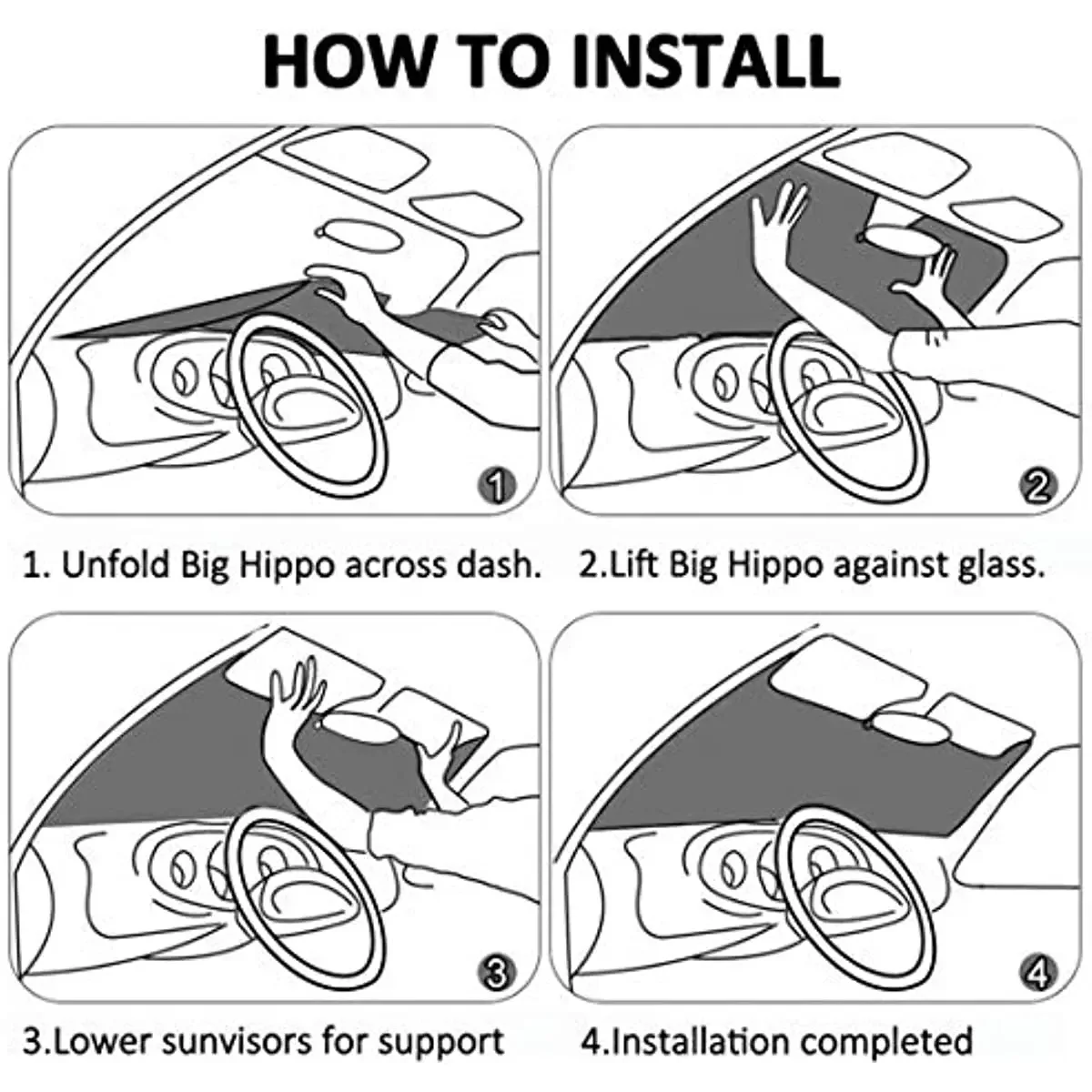 HOW TO INSTALL

1

1. Unfold Big Hippo across dash.

2

2.Lift Big Hippo against glass.

3

3.Lower sunvisors for support

4

4.Installation completed