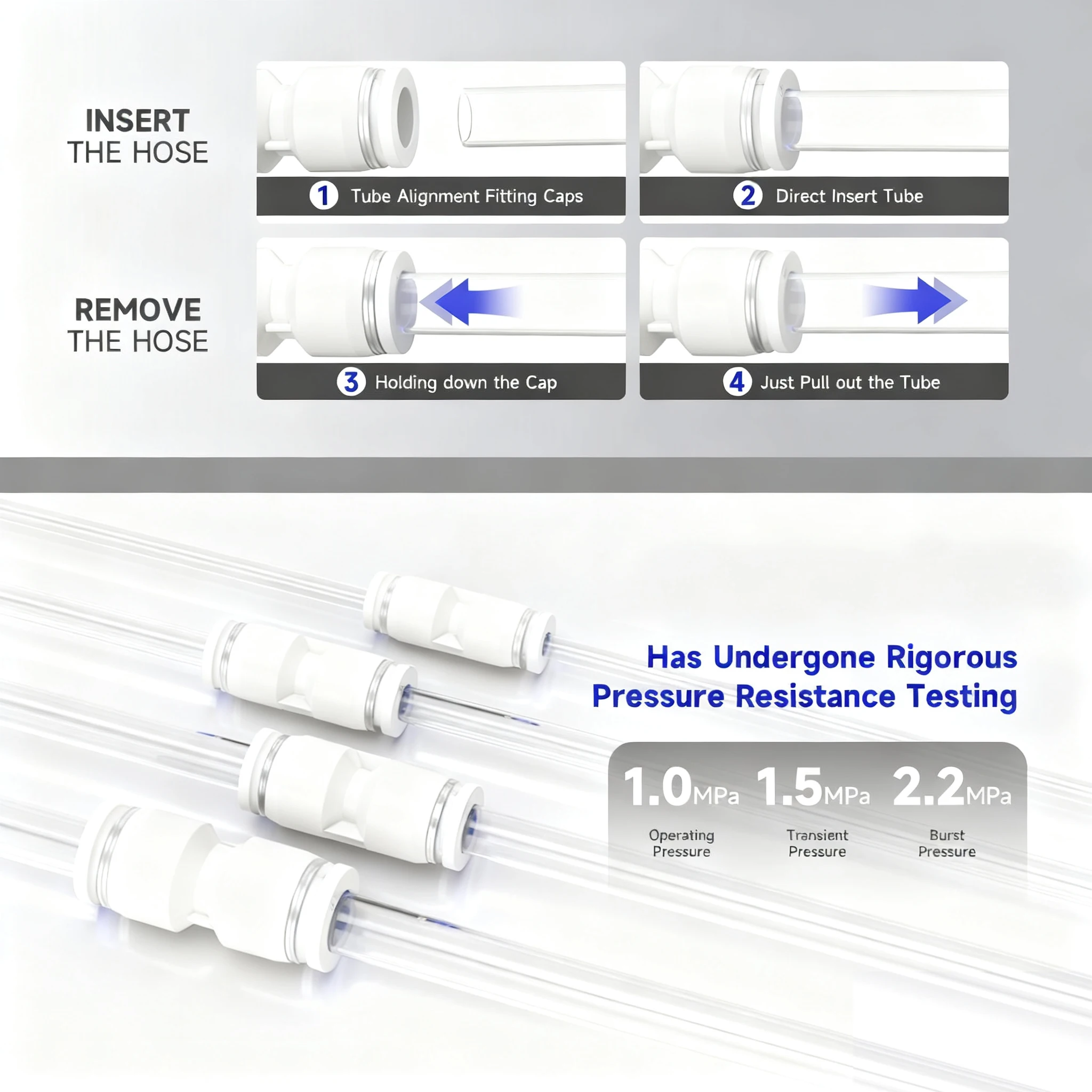 INSERT
THE HOSE

1 Tube Alignment Fitting Caps

2 Direct Insert Tube

REMOVE
THE HOSE

3 Holding down the Cap

4 Just Pull out the Tube

Has Undergone Rigorous
Pressure Resistance Testing

1.0MPa
Operating Pressure

1.5MPa
Transient Pressure

2.2MPa
Burst Pressure