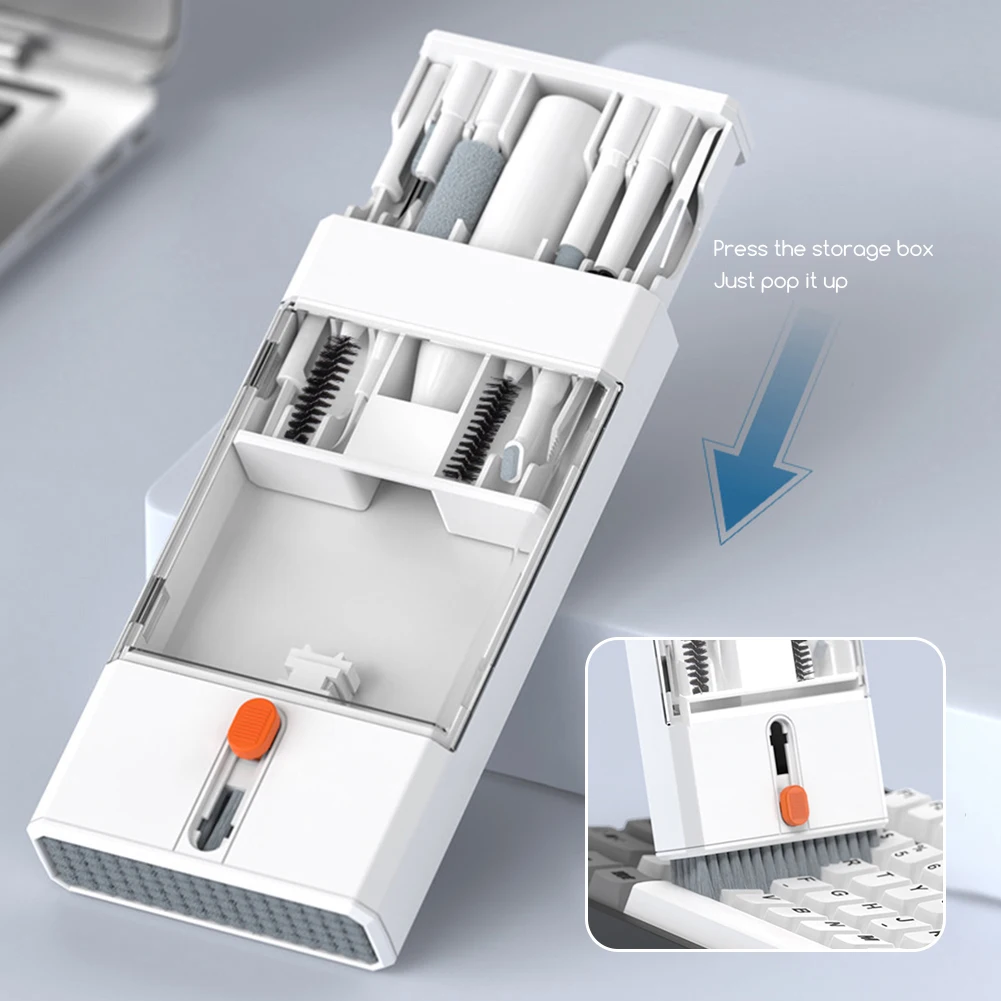 Press the storage box
Just pop it up