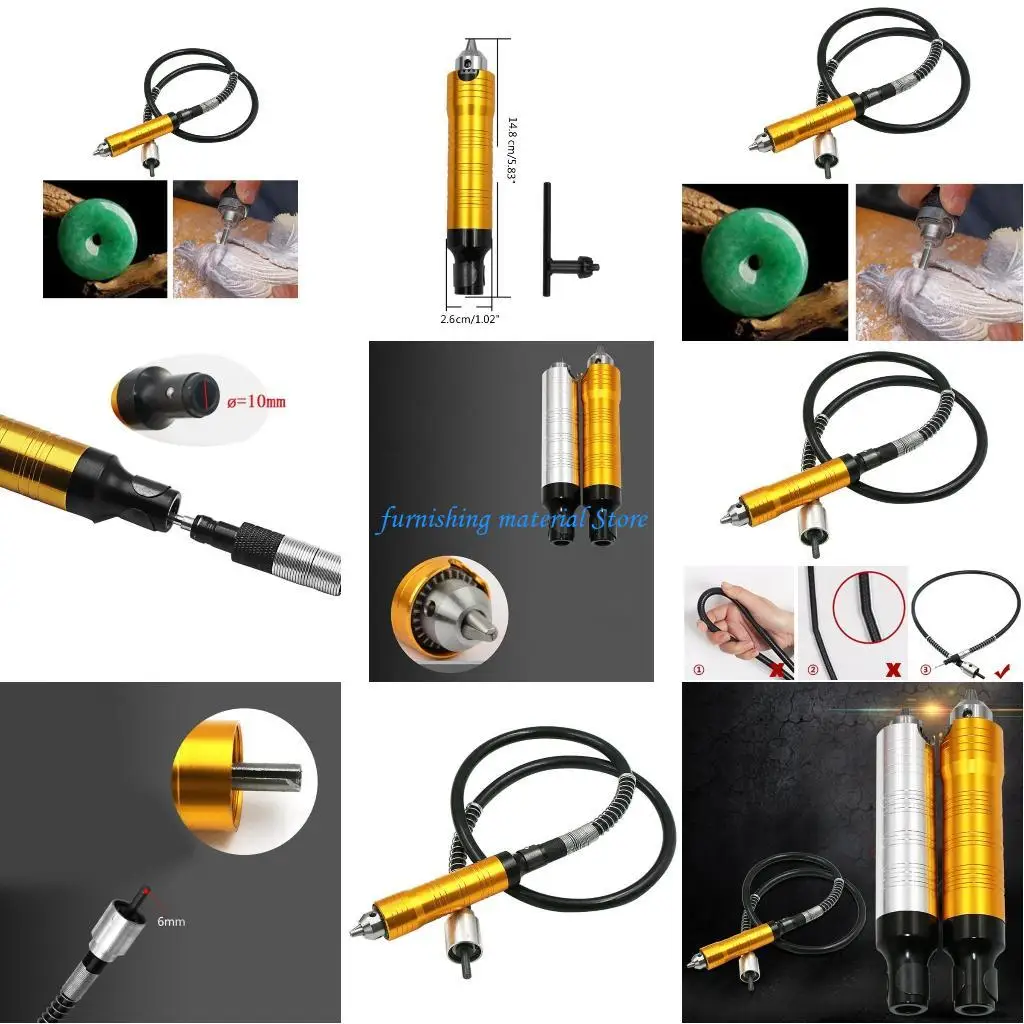 14.8 cm/5.83"

2.6cm/1.02"

ø=10mm

furnishing material Store

① ② ③

6mm