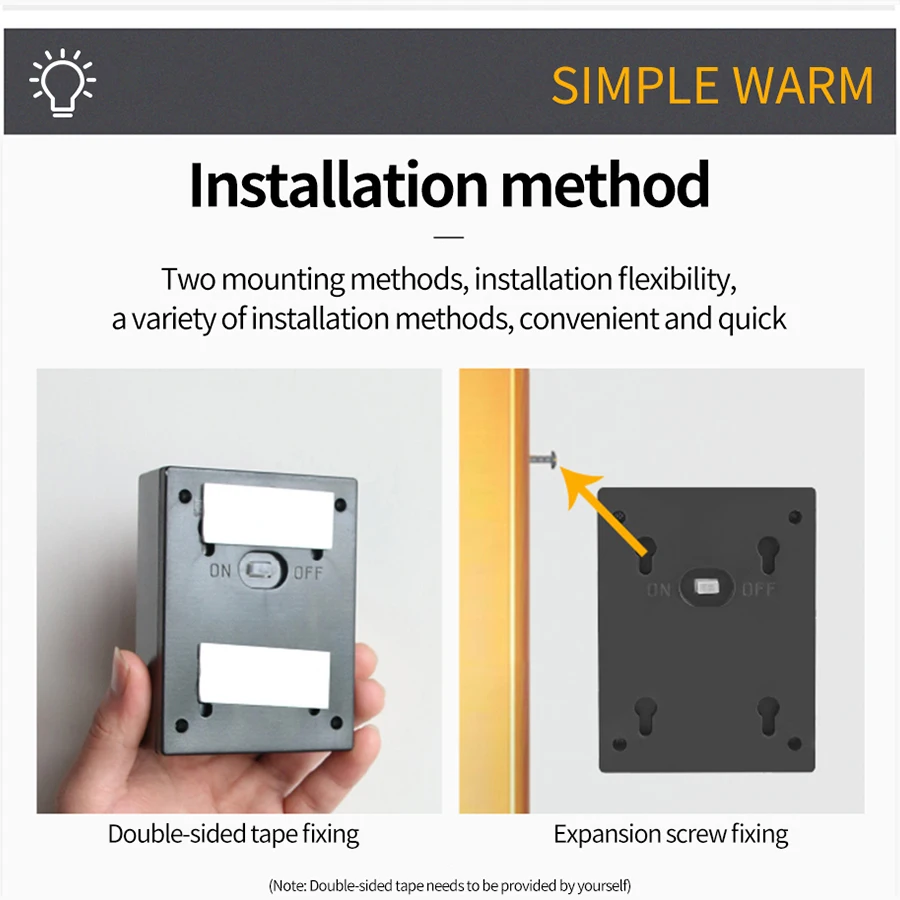 SIMPLE WARM

Installation method

Two mounting methods, installation flexibility, a variety of installation methods, convenient and quick

ON OFF

ON OFF

Double-sided tape fixing

Expansion screw fixing

(Note: Double-sided tape needs to be provided by yourself)