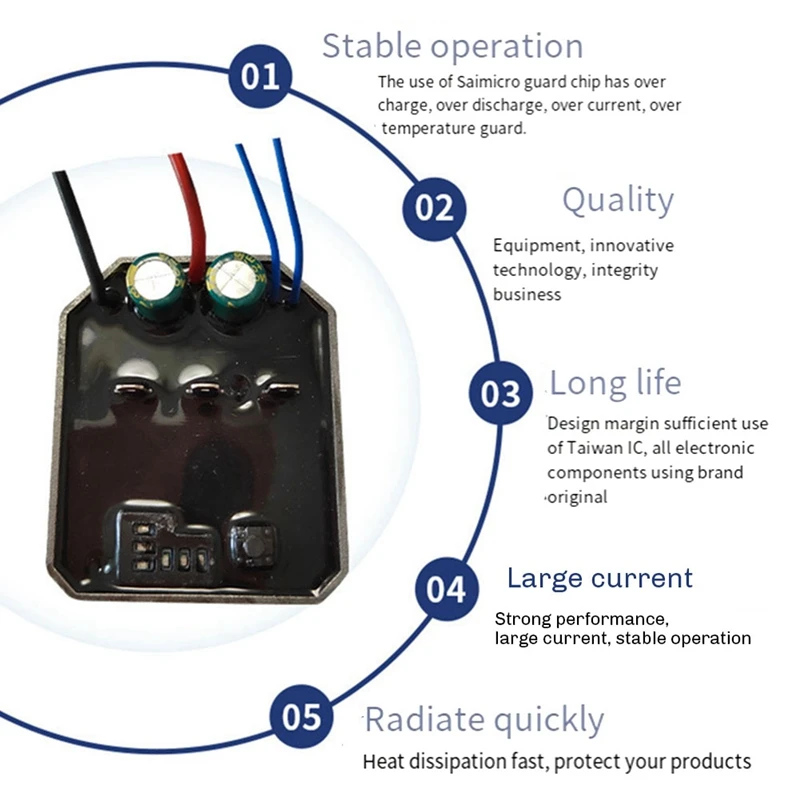 01
Stable operation
The use of Saimicro guard chip has over charge, over discharge, over current, over temperature guard.

02
Quality
Equipment, innovative technology, integrity business

03
Long life
Design margin sufficient use of Taiwan IC, all electronic components using brand original

04
Large current
Strong performance, large current, stable operation

05
Radiate quickly
Heat dissipation fast, protect your products