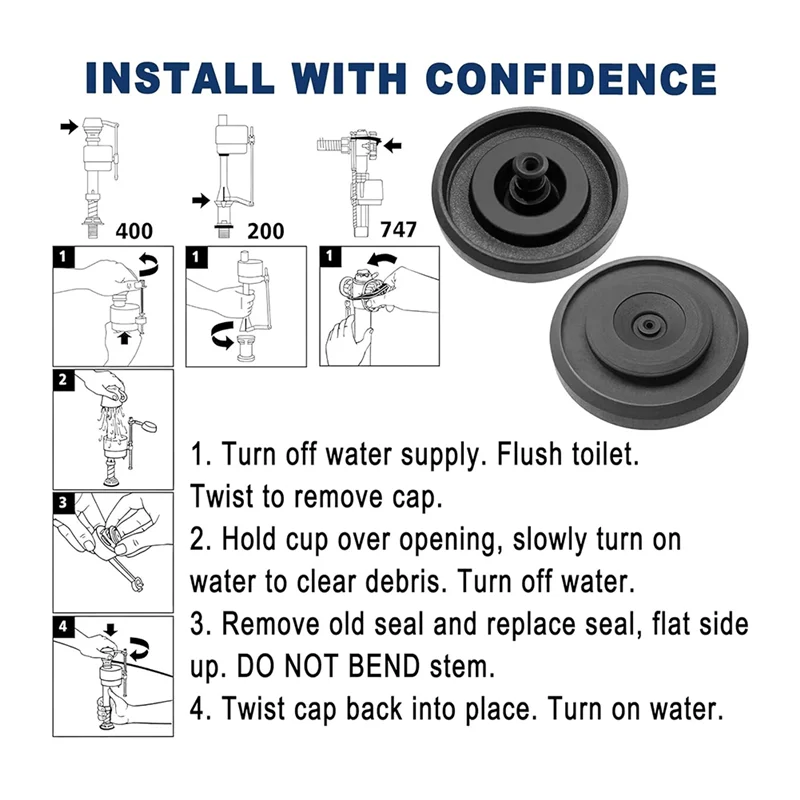 INSTALL WITH CONFIDENCE

400

200

747

1

1

1

2

3

4

1. Turn off water supply. Flush toilet. Twist to remove cap.

2. Hold cup over opening, slowly turn on water to clear debris. Turn off water.

3. Remove old seal and replace seal, flat side up. DO NOT BEND stem.

4. Twist cap back into place. Turn on water.