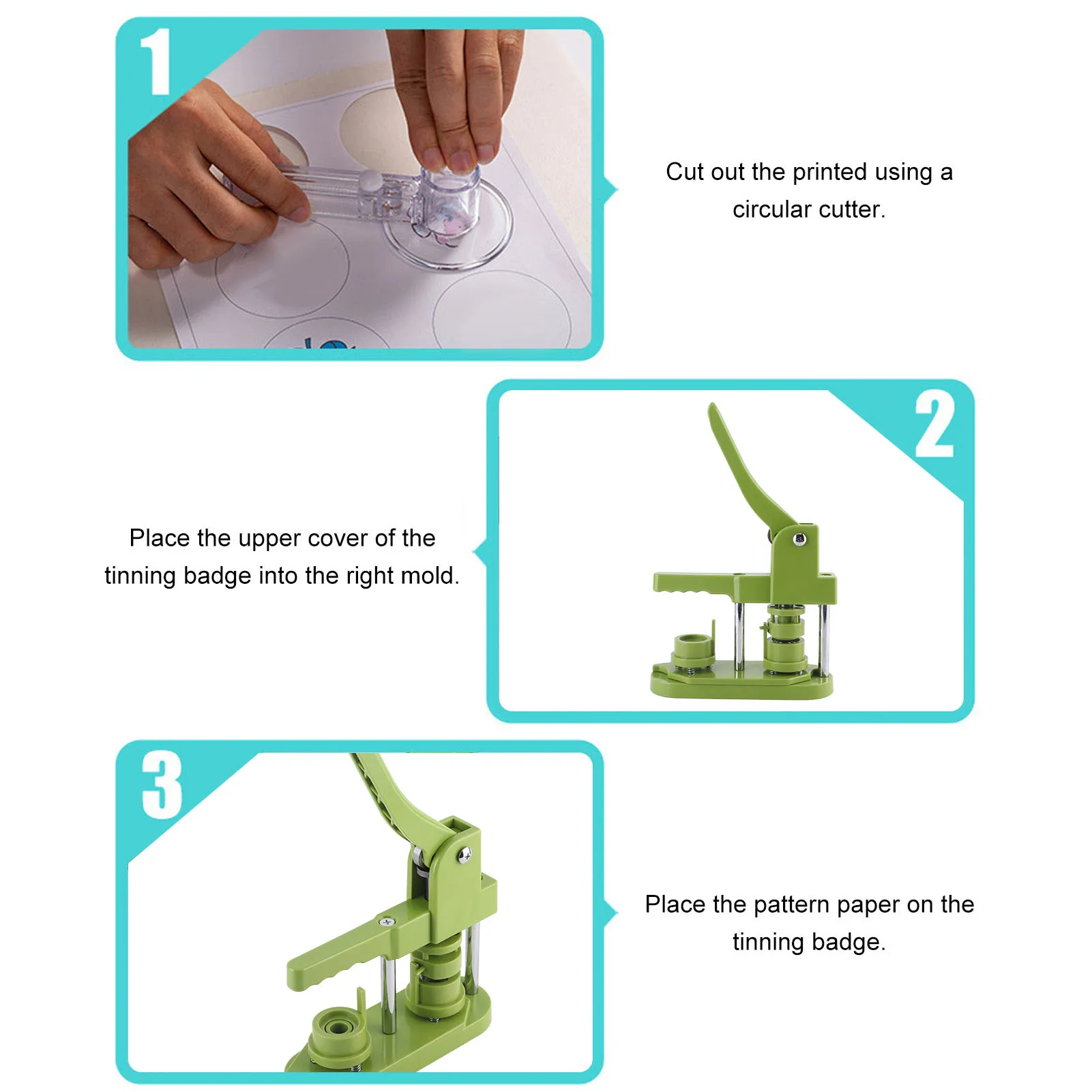 1

Cut out the printed using a circular cutter.

2

Place the upper cover of the tinning badge into the right mold.

3

Place the pattern paper on the tinning badge.