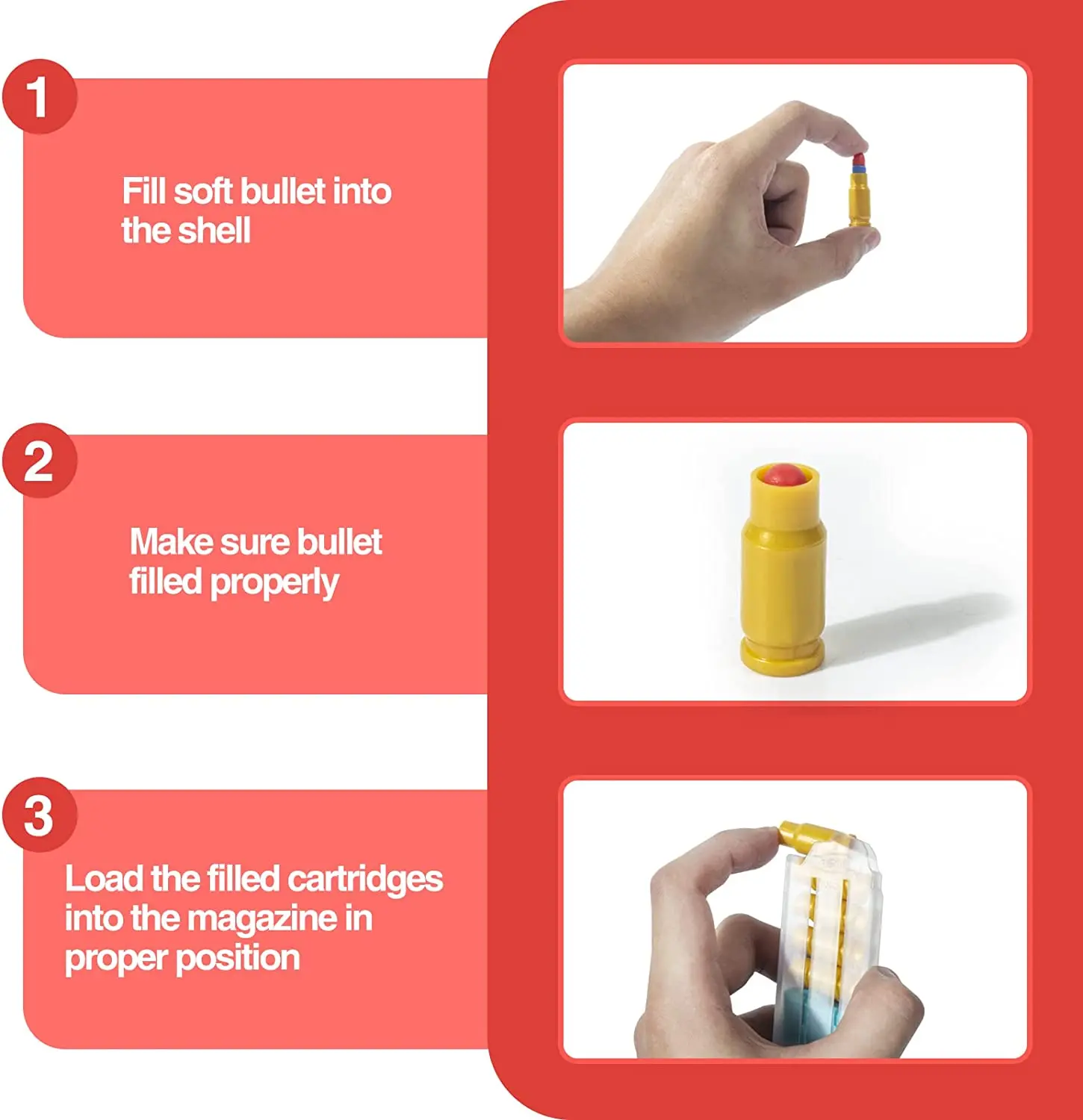 1

Fill soft bullet into the shell

2

Make sure bullet filled properly

3

Load the filled cartridges into the magazine in proper position