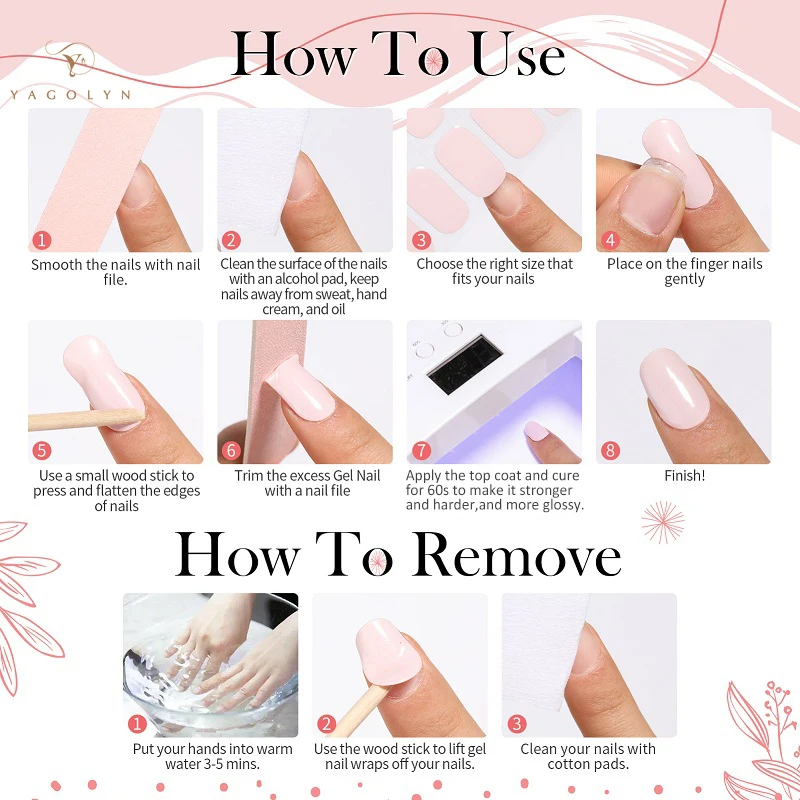 YAGOLYN

How To Use

1
Smooth the nails with nail file.

2
Clean the surface of the nails with an alcohol pad, keep nails away from sweat, hand cream, and oil

3
Choose the right size that fits your nails

4
Place on the finger nails gently

5
Use a small wood stick to press and flatten the edges of nails

6
Trim the excess Gel Nail with a nail file

7
Apply the top coat and cure for 60s to make it stronger and harder,and more glossy.

8
Finish!

How To Remove

1
Put your hands into warm water 3-5 mins.

2
Use the wood stick to lift gel nail wraps off your nails.

3
Clean your nails with cotton pads.