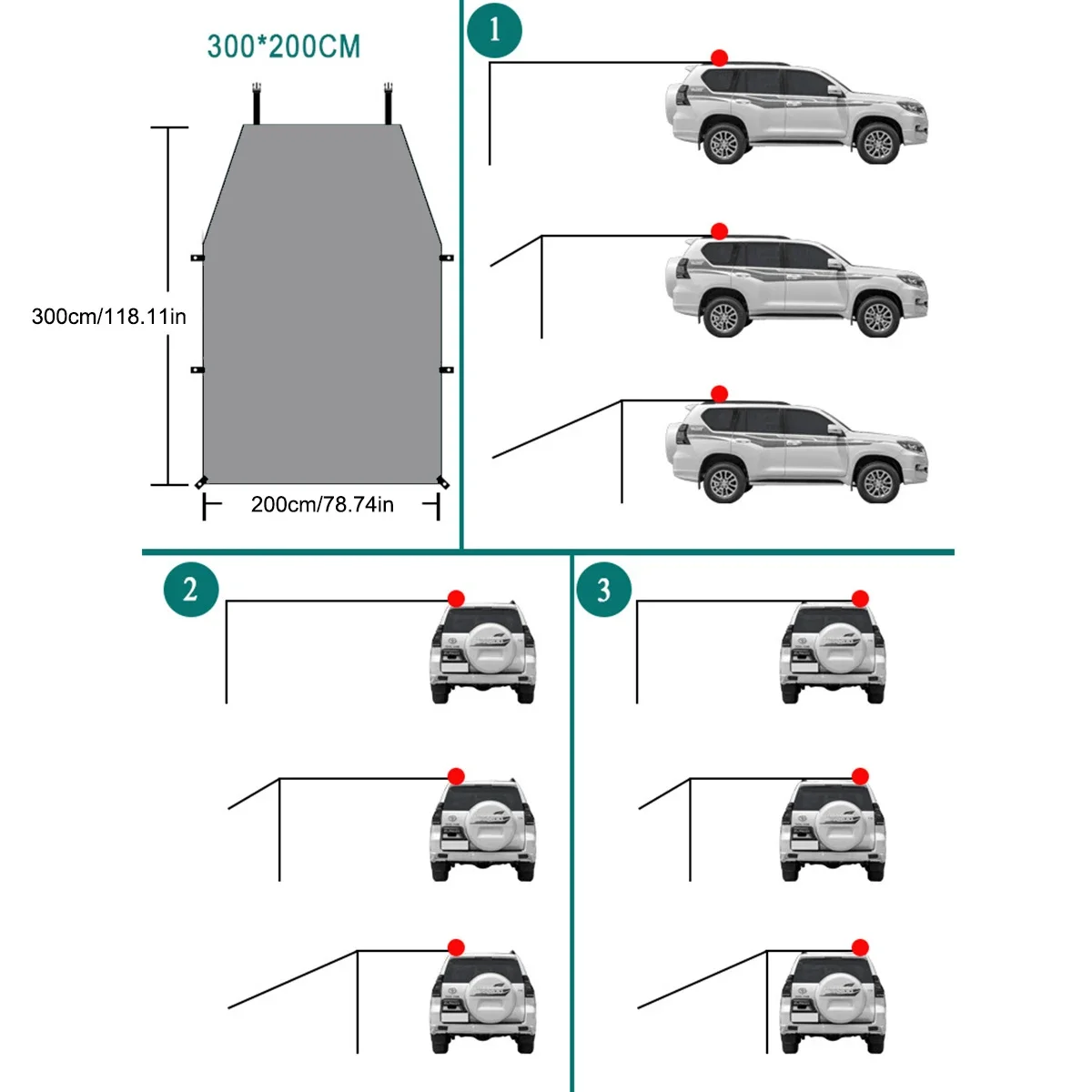 300*200CM

300cm/118.11in

200cm/78.74in

1

2

3