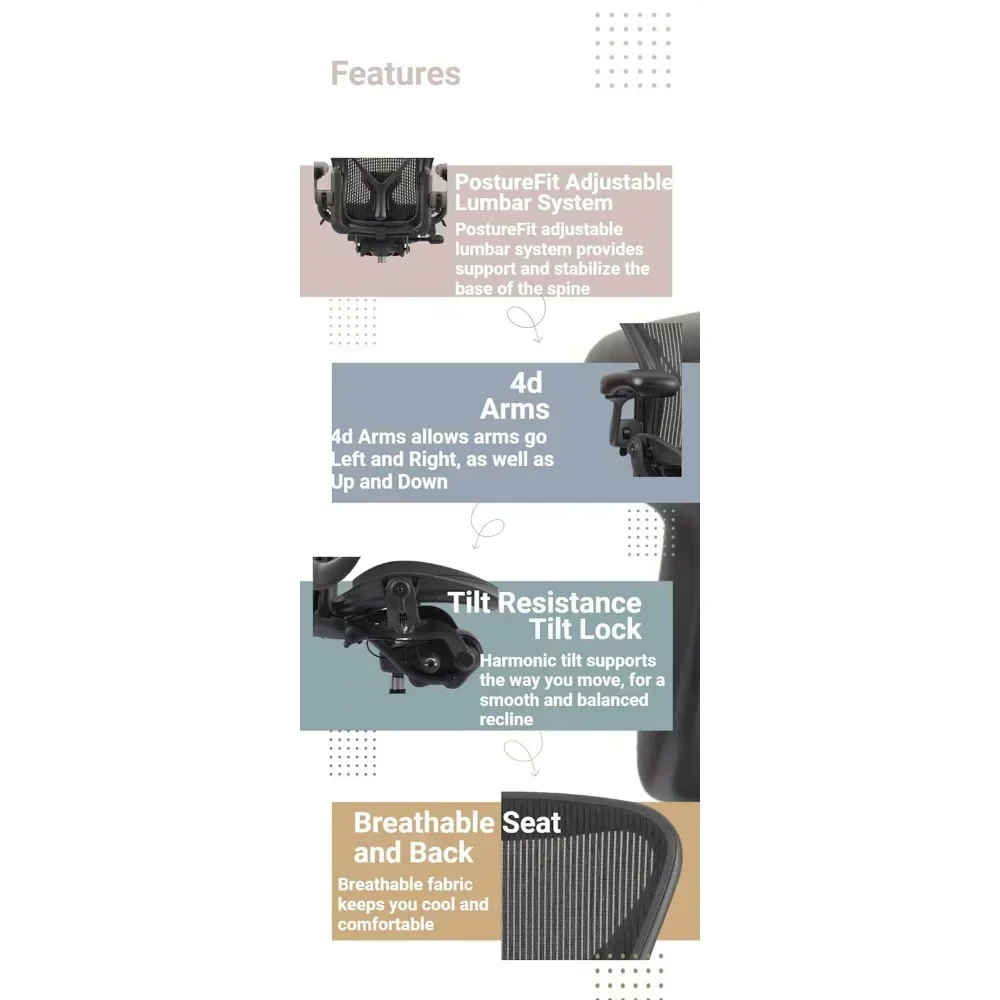 Features

PostureFit Adjustable Lumbar System

PostureFit adjustable lumbar system provides support and stabilize the base of the spine

4d Arms

4d Arms allows arms go Left and Right, as well as Up and Down

Tilt Resistance Tilt Lock

Harmonic tilt supports the way you move, for a smooth and balanced recline

Breathable Seat and Back

Breathable fabric keeps you cool and comfortable