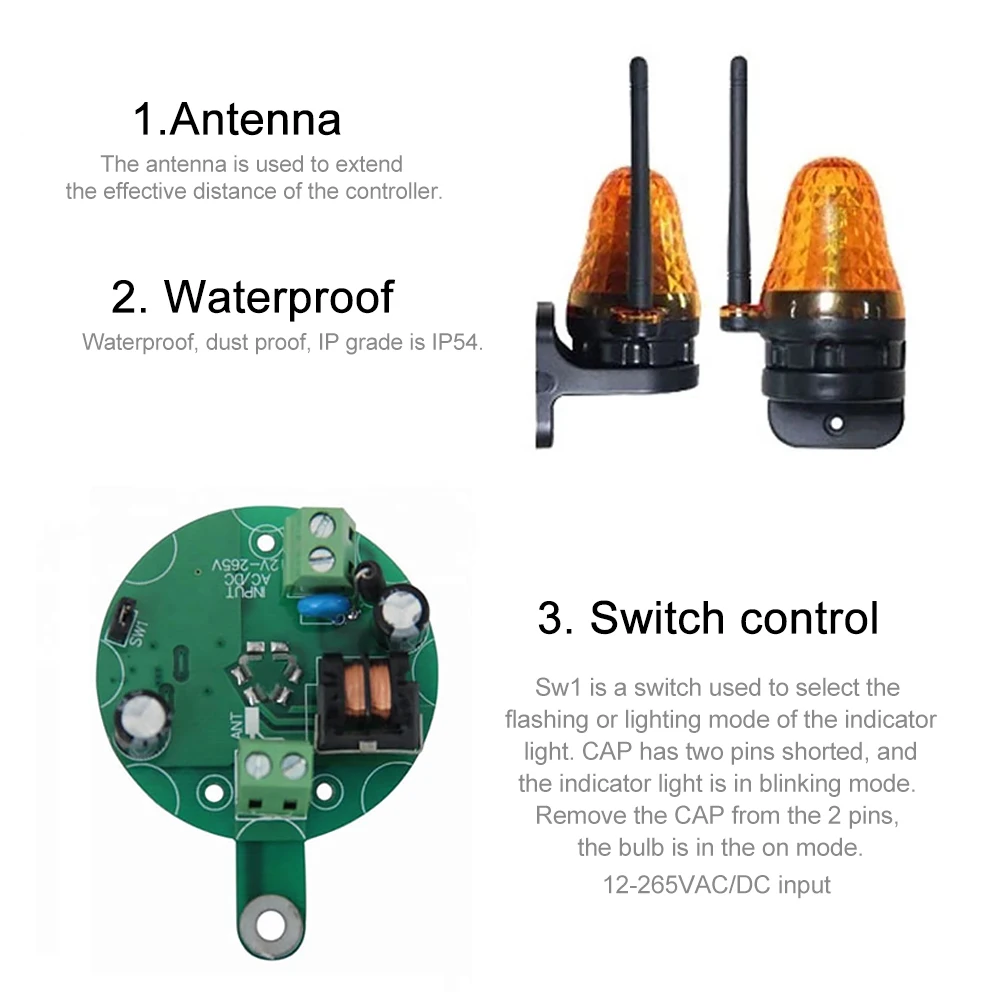 1.Antenna

The antenna is used to extend the effective distance of the controller.

2. Waterproof

Waterproof, dust proof, IP grade is IP54.

INPUT AC/DC 12V-265V

SW1

ANT

3. Switch control

Sw1 is a switch used to select the flashing or lighting mode of the indicator light. CAP has two pins shorted, and the indicator light is in blinking mode. Remove the CAP from the 2 pins, the bulb is in the on mode.

12-265VAC/DC input